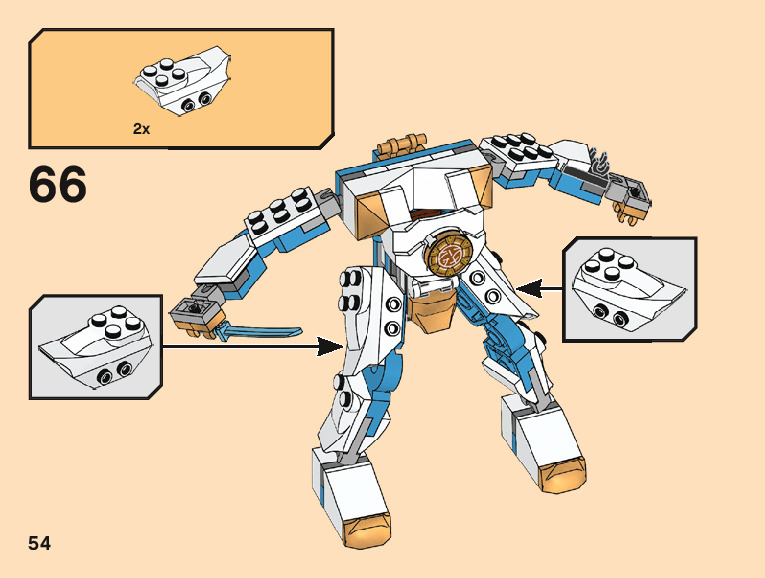 2x

66

54