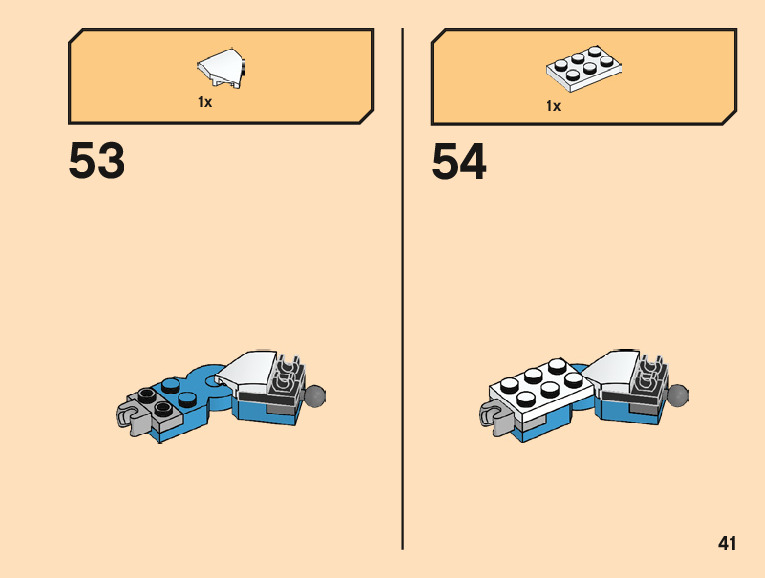 1x

53

1x

54

41