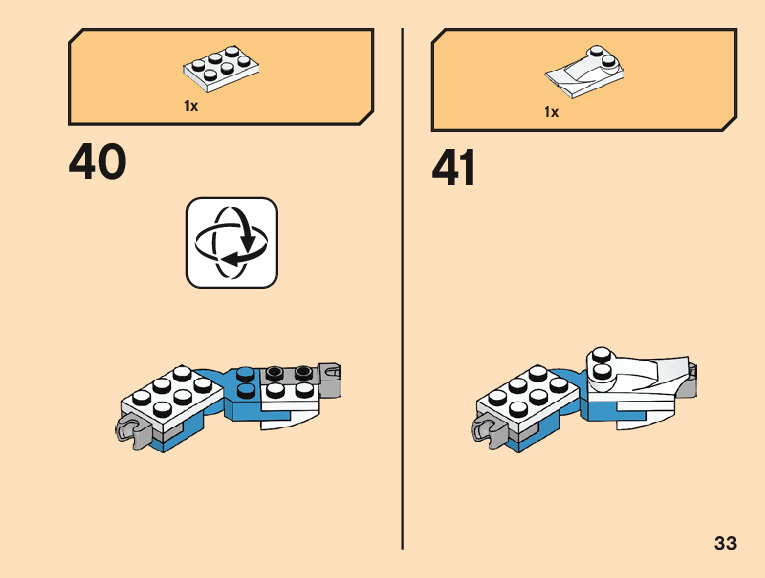 1x

40

1x

41

33