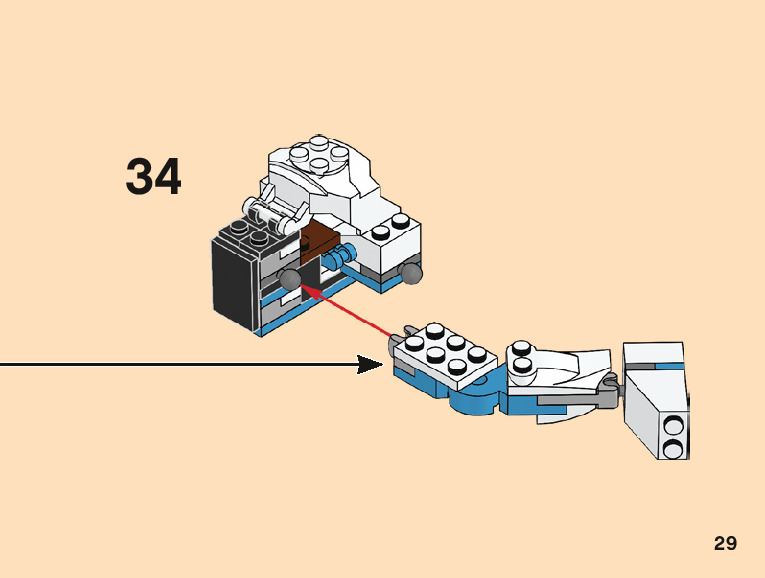 34

29