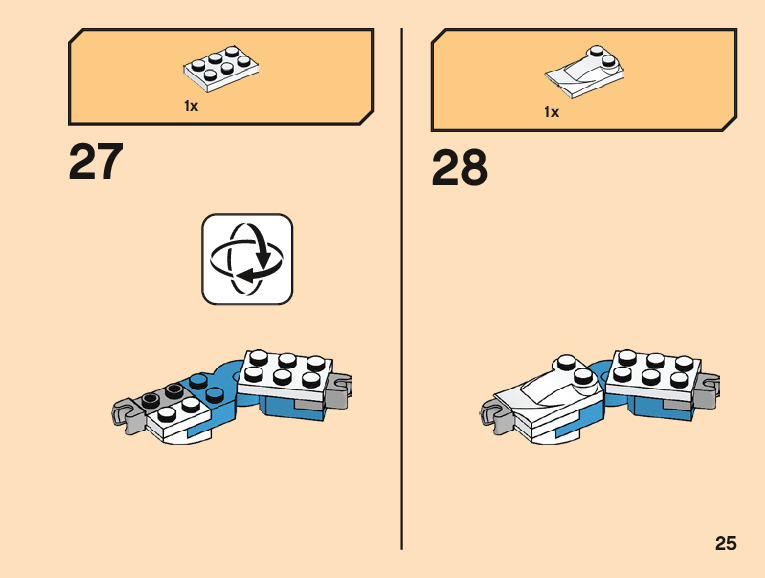 1x

27

1x

28

25