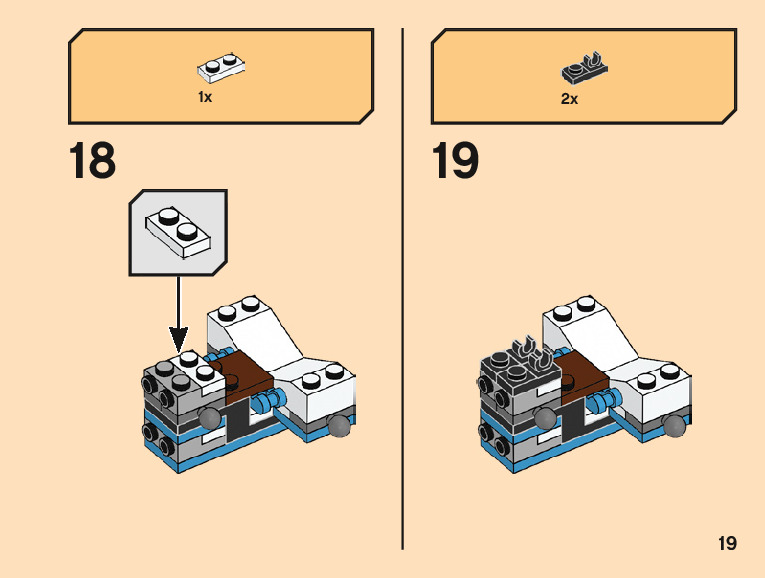 1x

18

2x

19

19