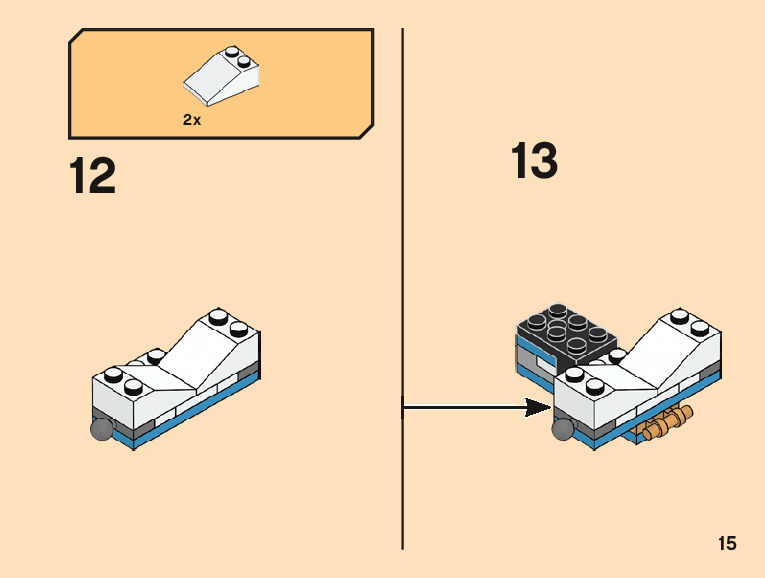 2x

12

13

15