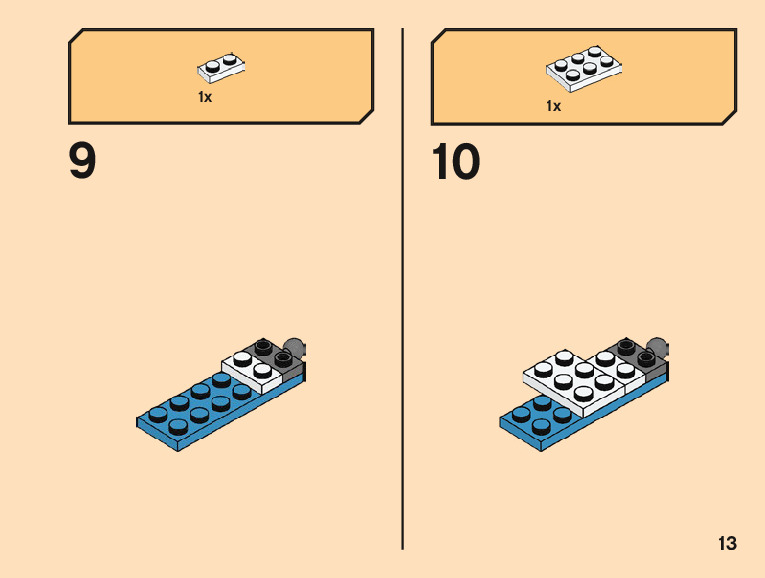 1x

9

1x

10

13