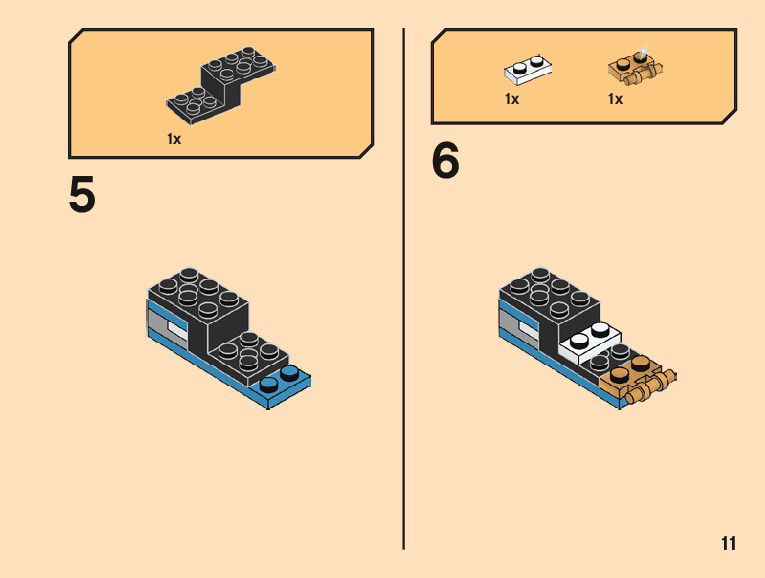 1x

5

1x

1x

6

11