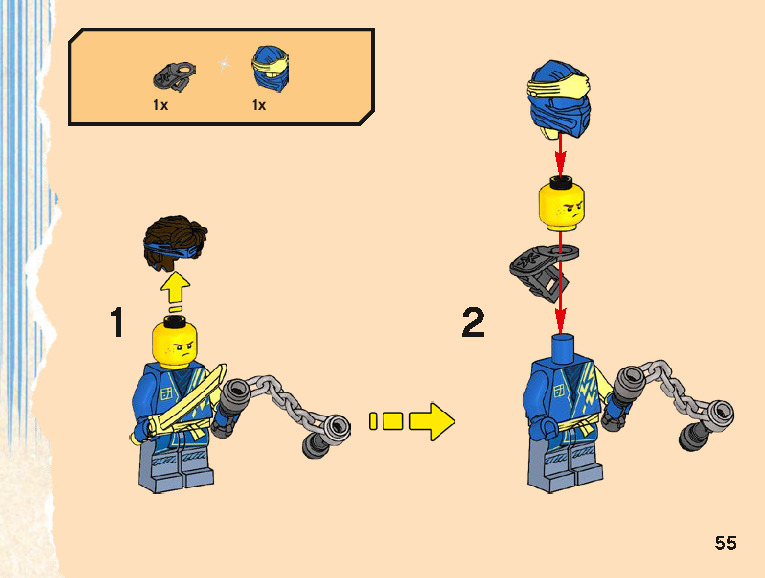 1x
1x

1

2

55