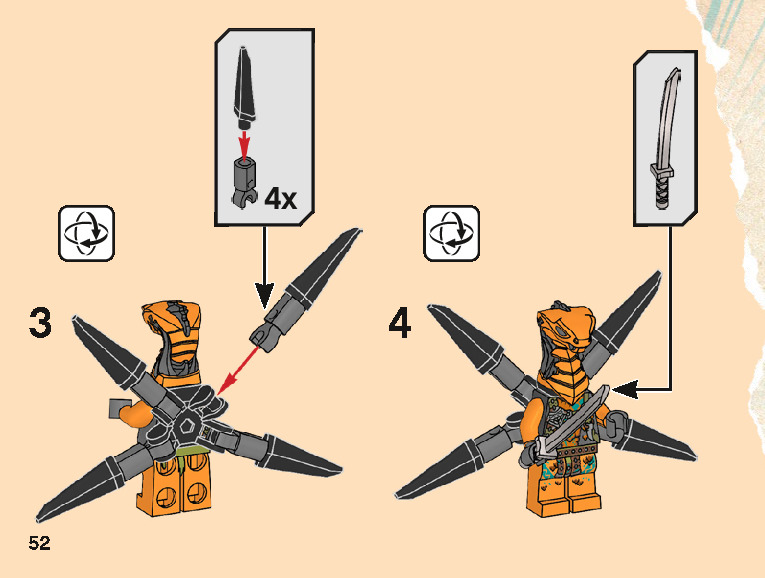 4x

3

4

52