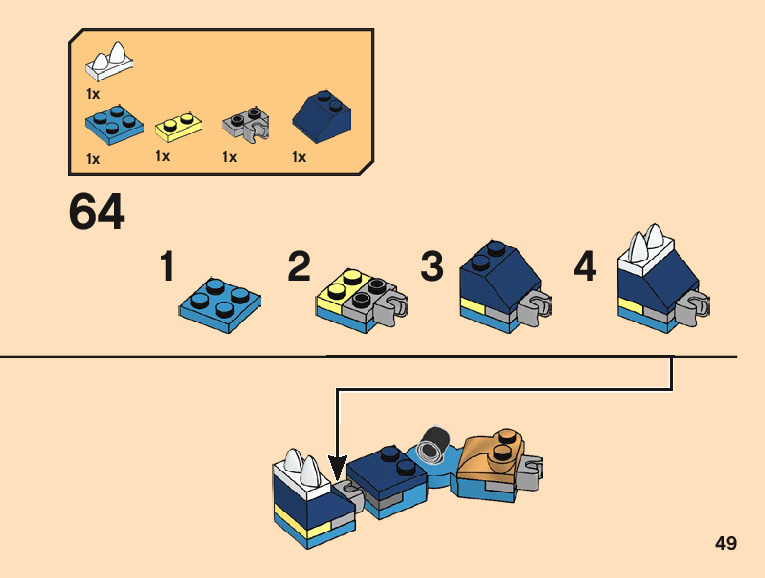 1x

1x
1x
1x
1x

64

1
2
3
4

49