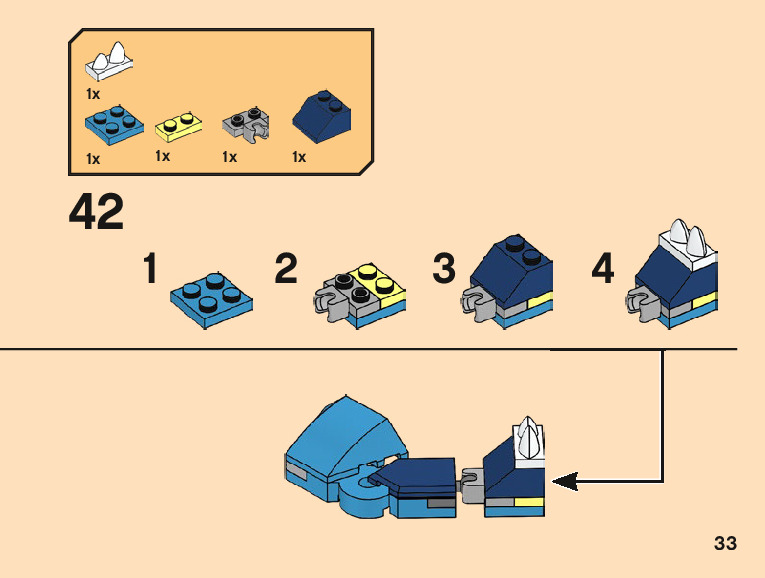 1x

1x 1x 1x 1x

42

1 2 3 4

33