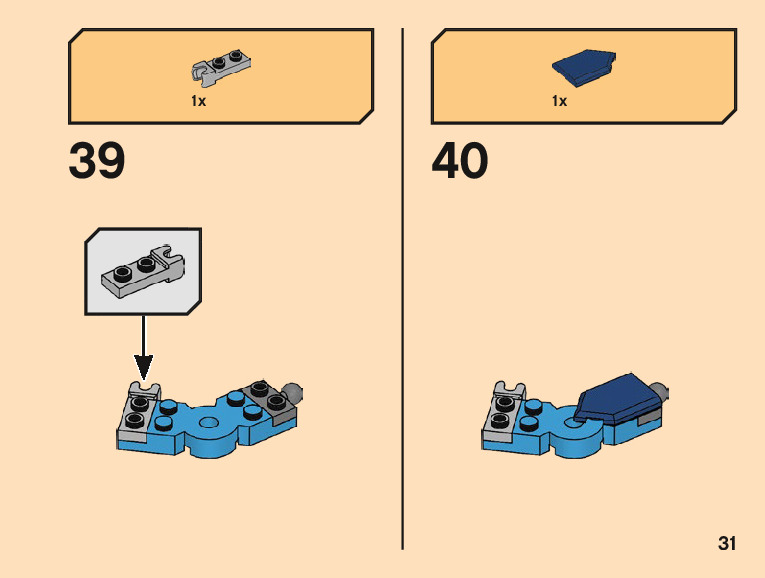 1x

39

1x

40

31