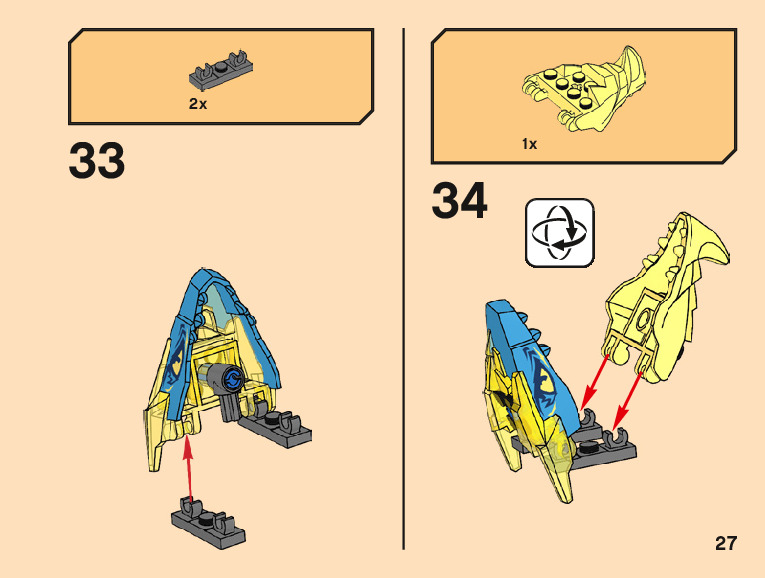 2x

33

1x

34

27