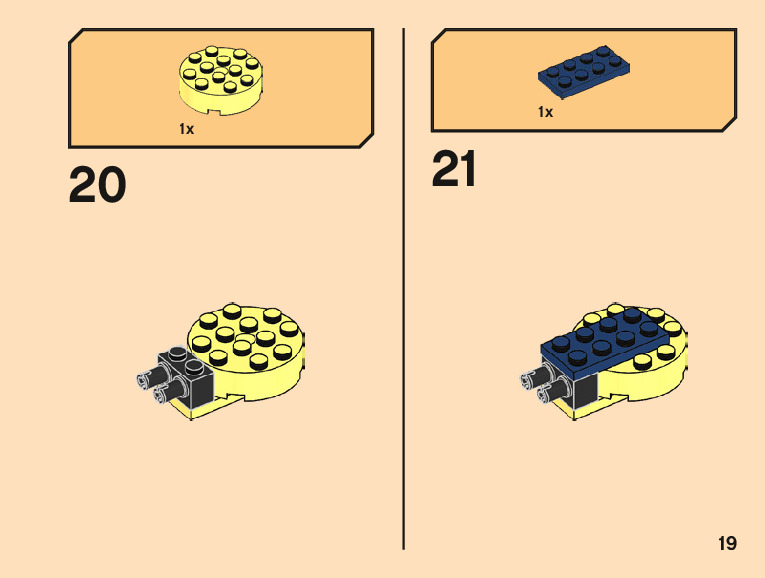 1x

20

1x

21

19