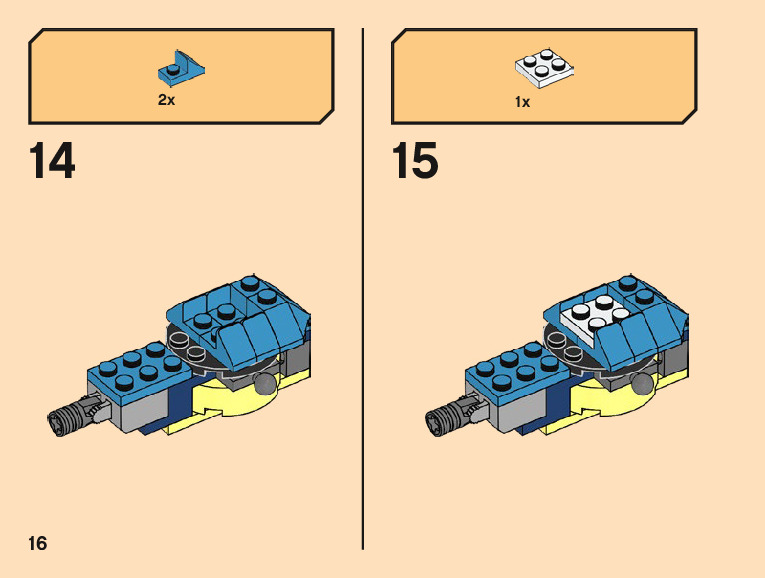 2x

14

1x

15

16