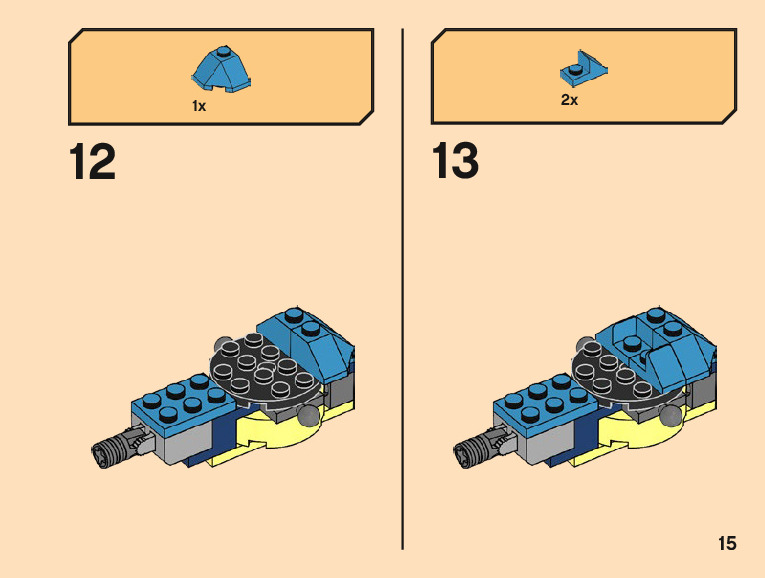 1x

12

2x

13

15