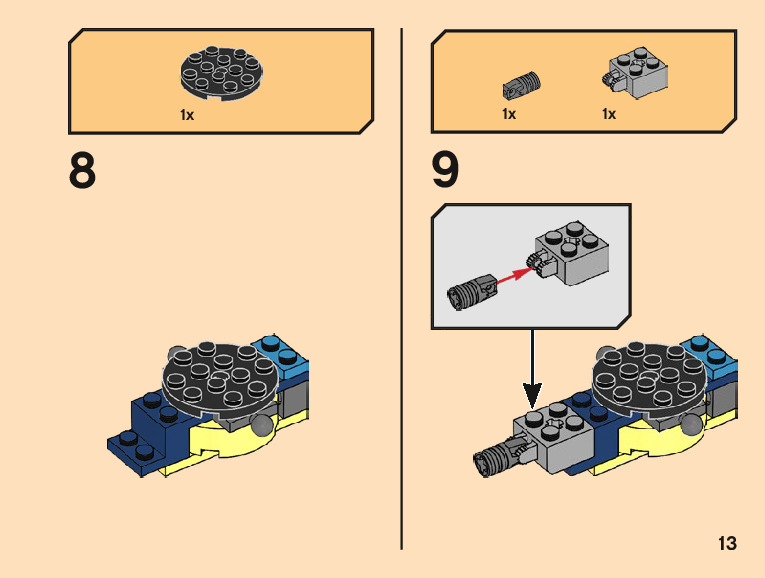 1x

8

1x 1x

9

13