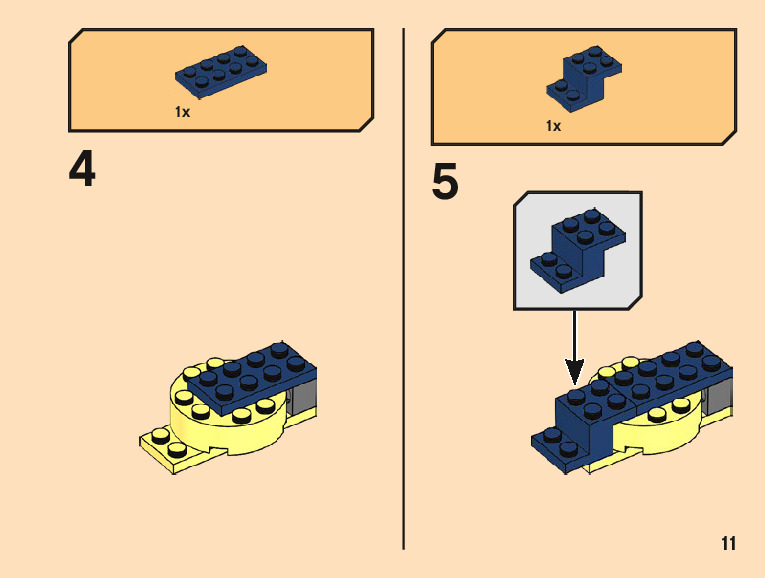 1x

4

1x

5

11