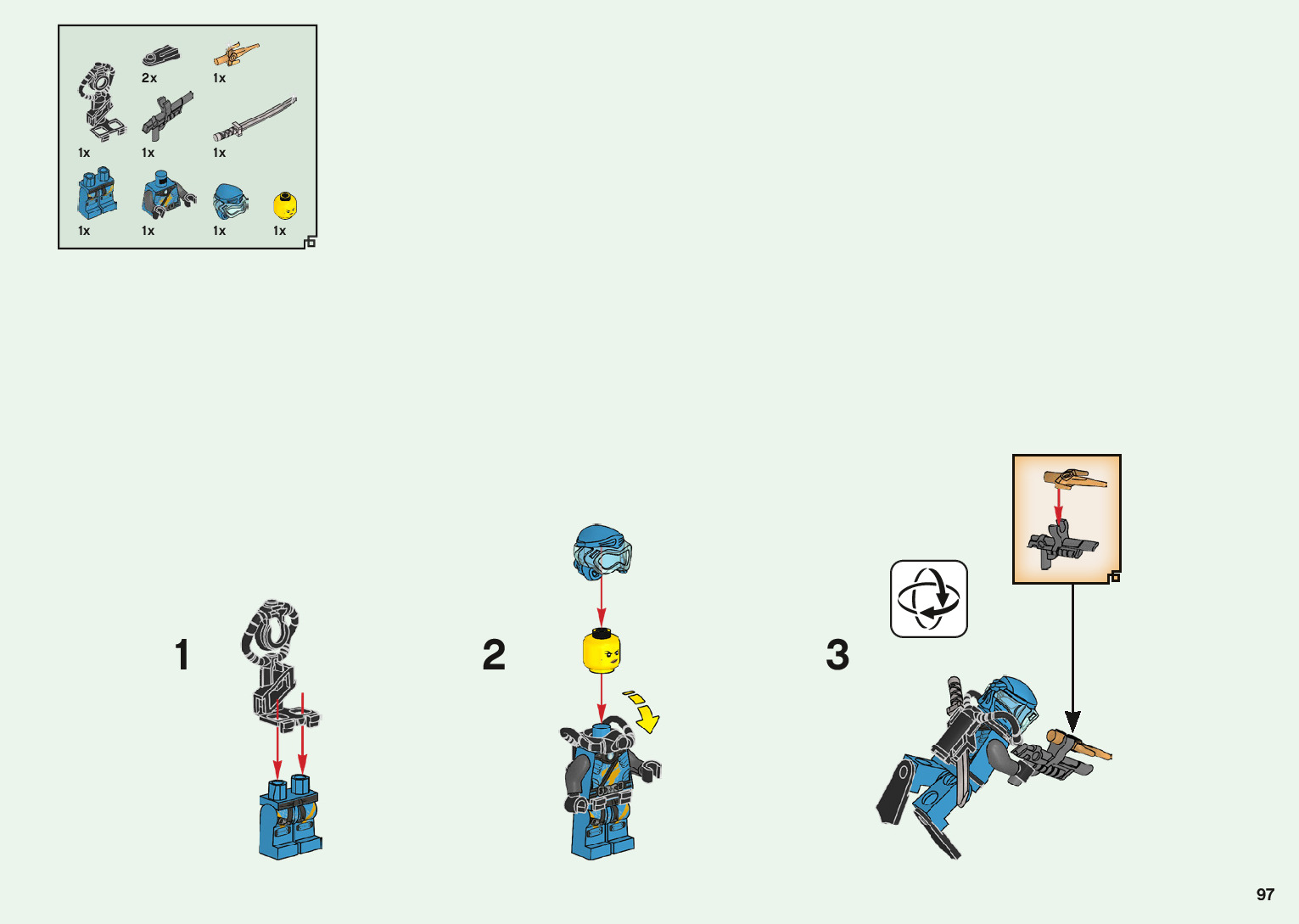 2x
1x
1x
1x
1x
1x
1x
1x
1x

1

2

3

97