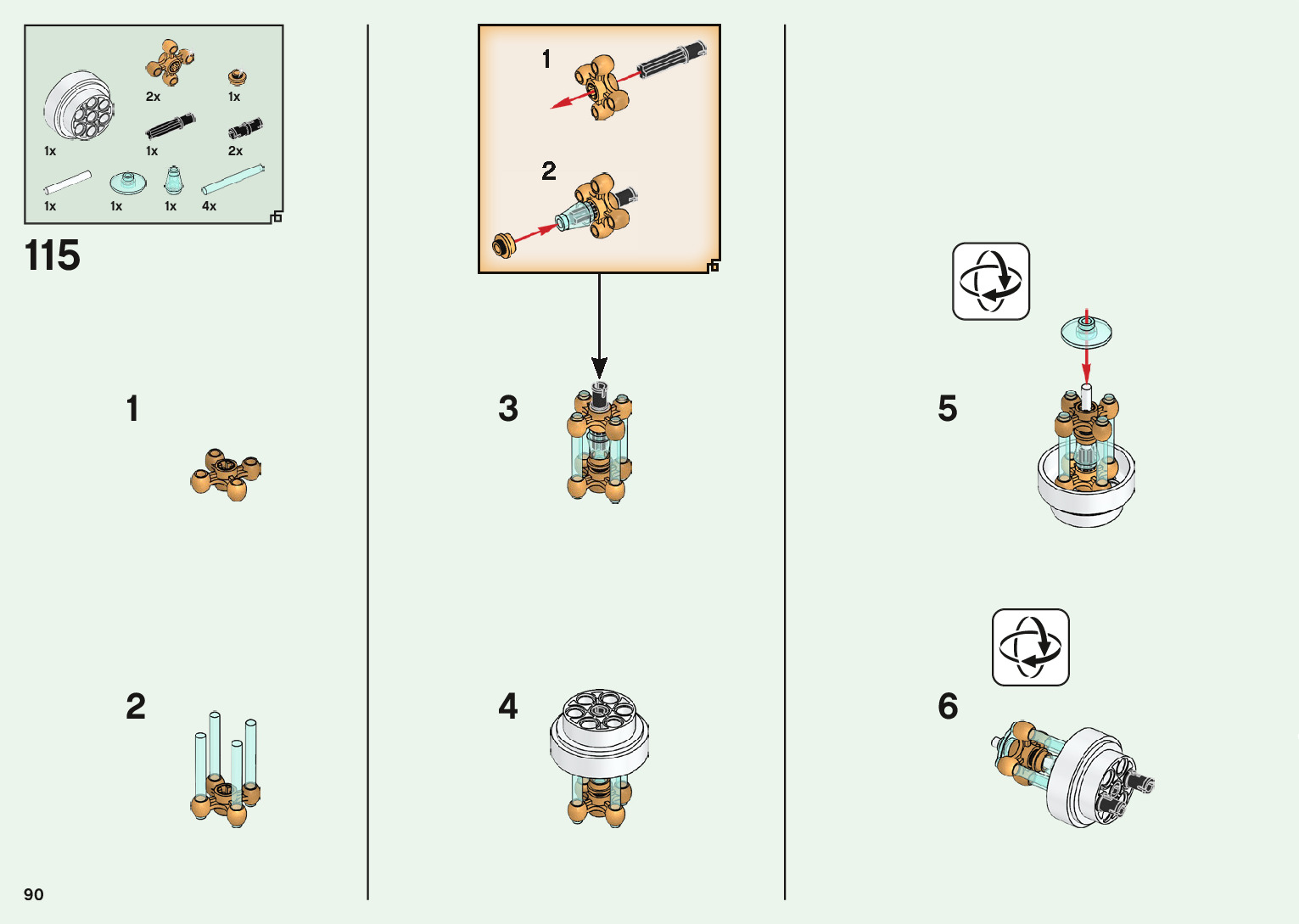 2x
1x
1x
1x
2x
1x
1x
1x
4x

115

1

2

1

2

3

4

5

6

90