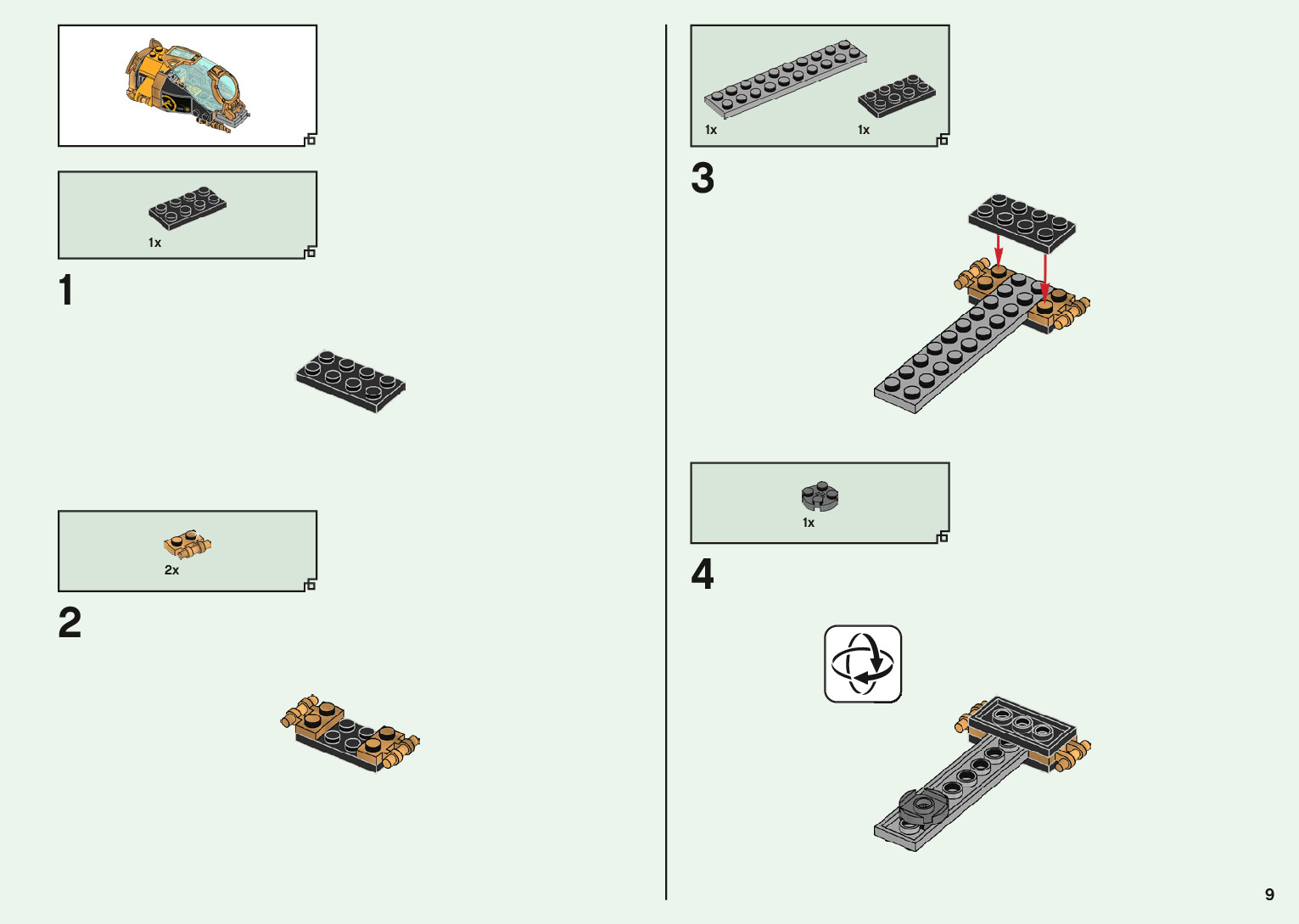 1x

1

2x

2

1x 1x

3

1x

4

9