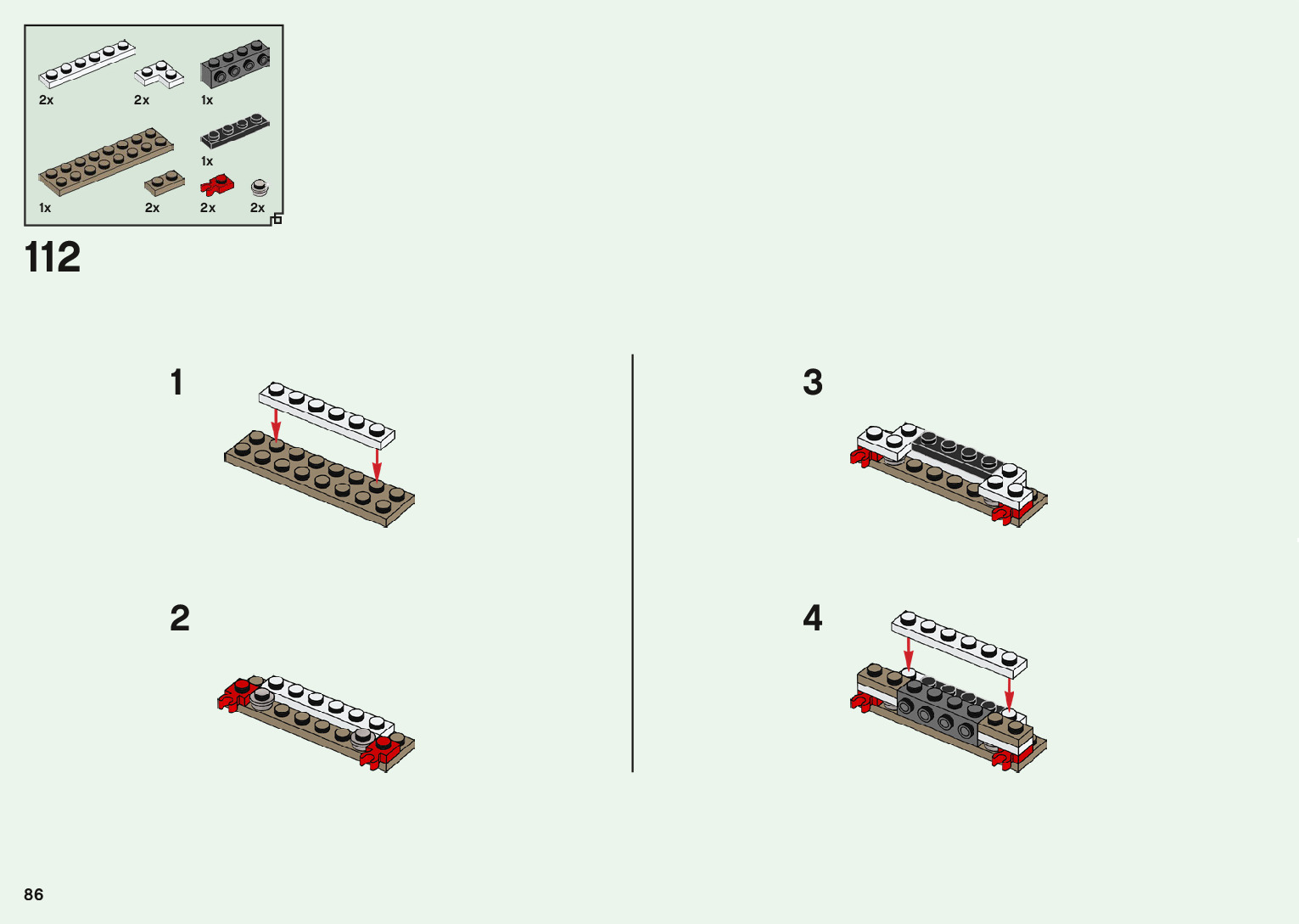 2x
2x
1x
1x
1x
2x
2x
2x

112

1

2

3

4

86