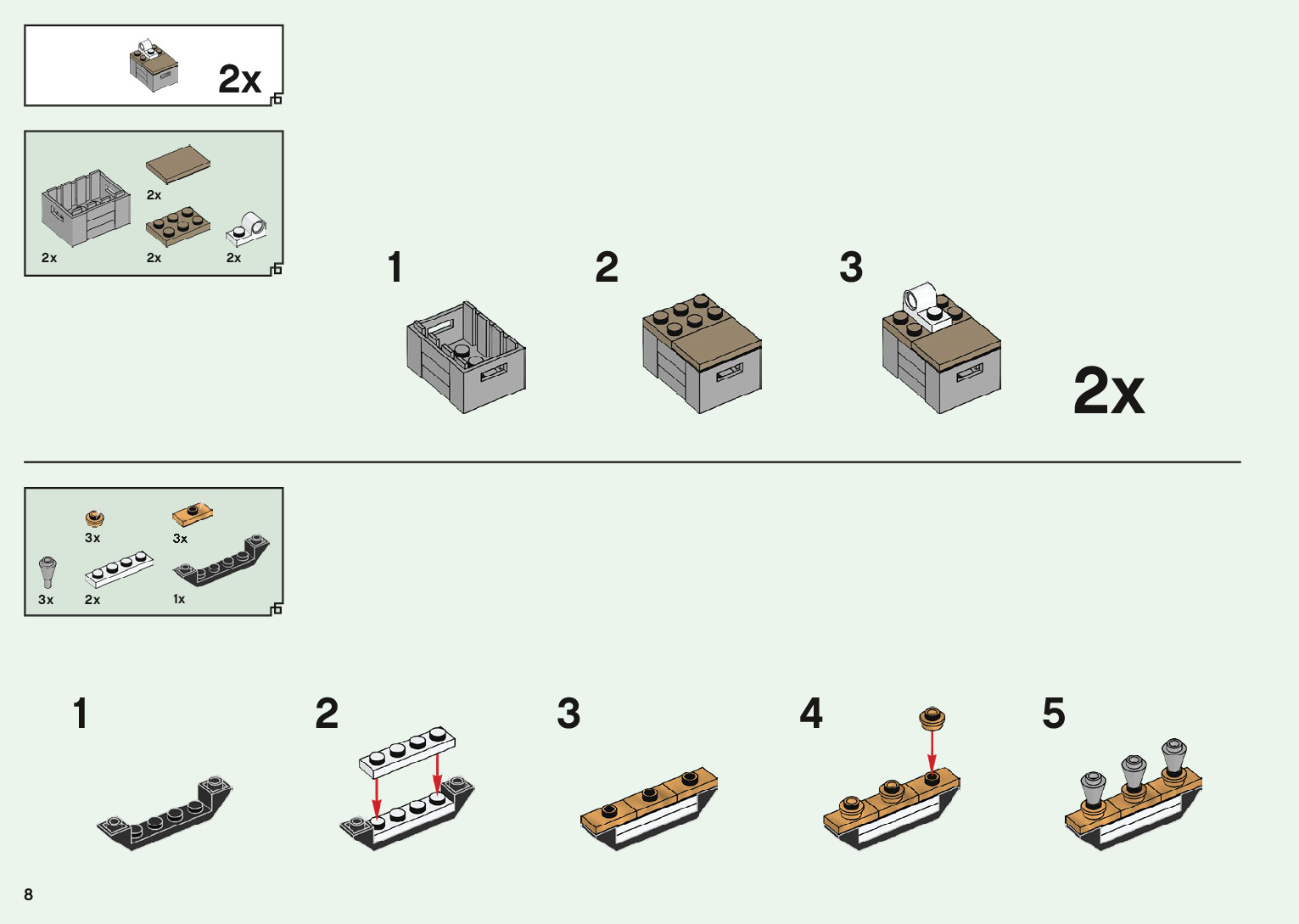 2x

2x
2x
2x
2x

1
2
3
2x

3x
3x
3x
2x
1x

1
2
3
4
5

8