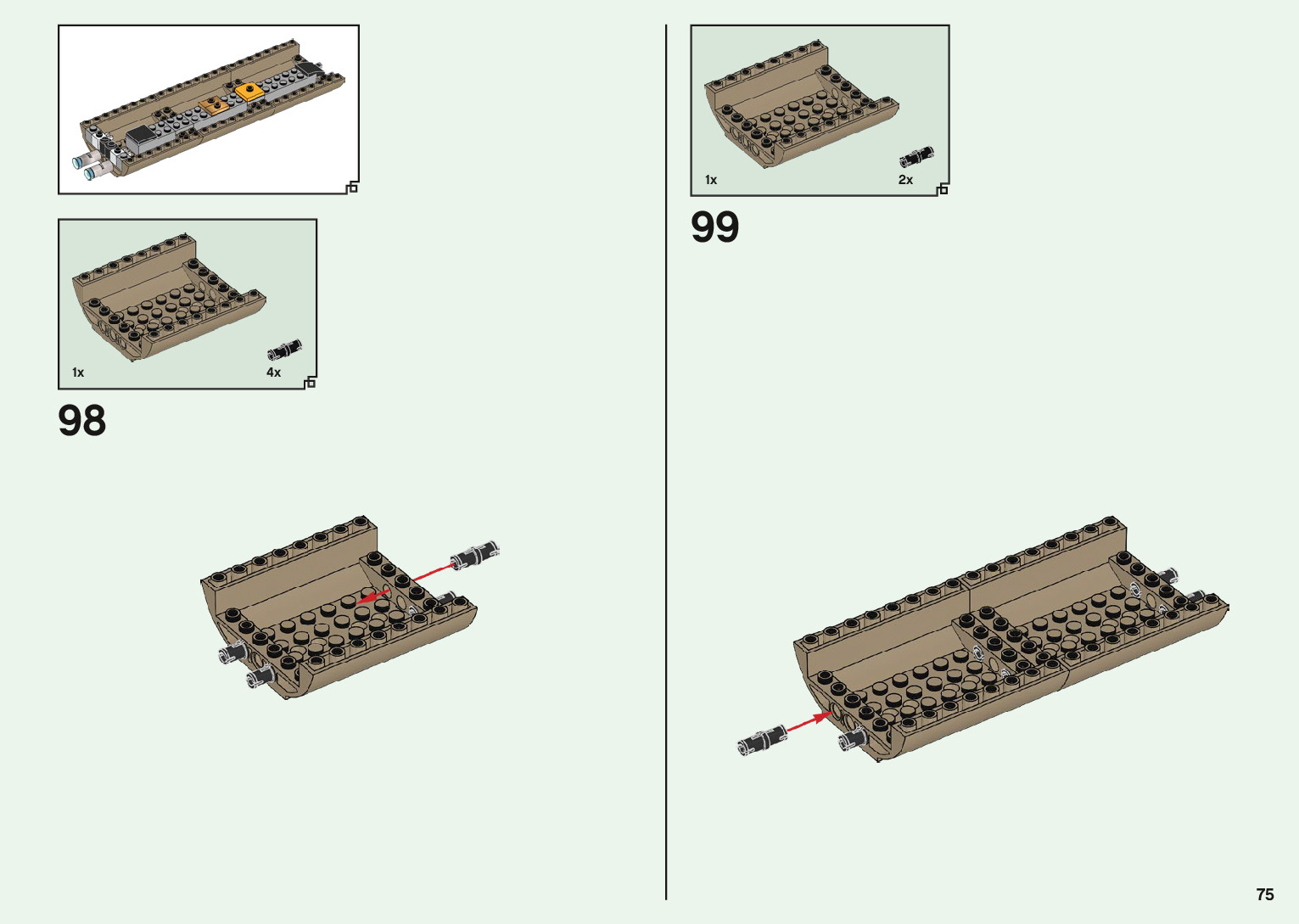 1x

4x

98

1x

2x

99

75