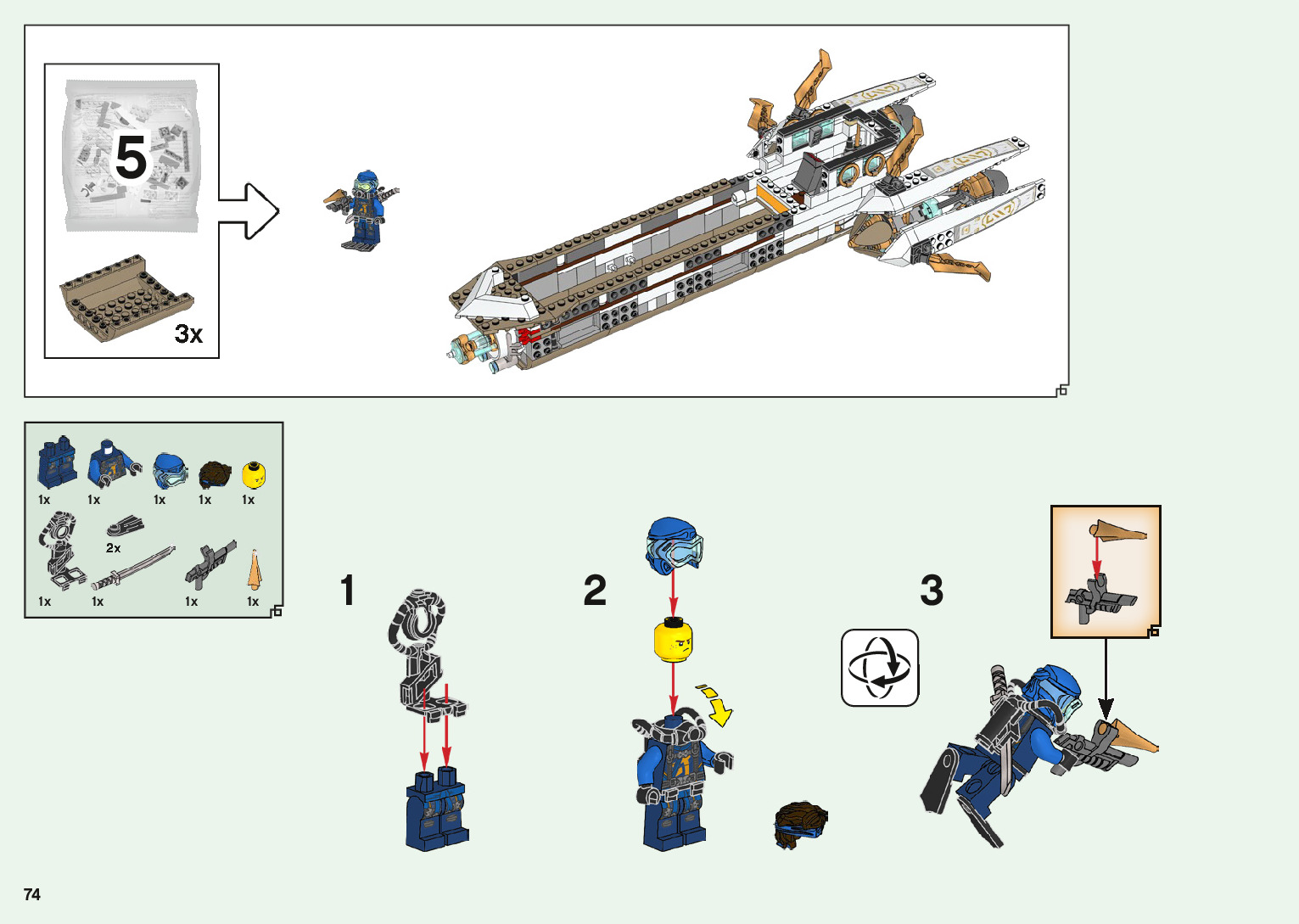 5

3x

1x 1x 1x 1x 1x

2x

1x 1x 1x 1x

1

2

3

74