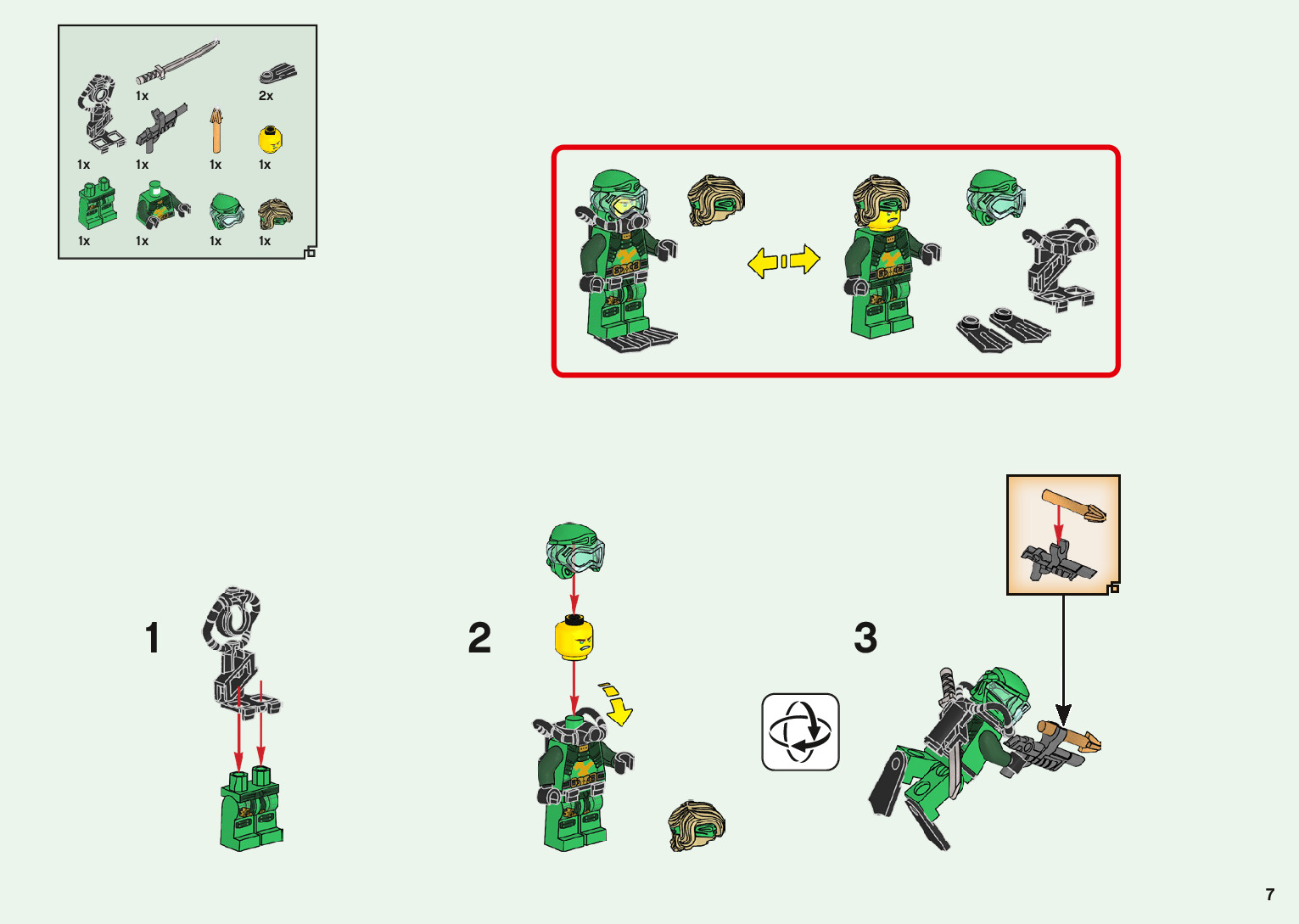 1x
2x
1x
1x
1x
1x
1x
1x
1x
1x

1

2

3

7