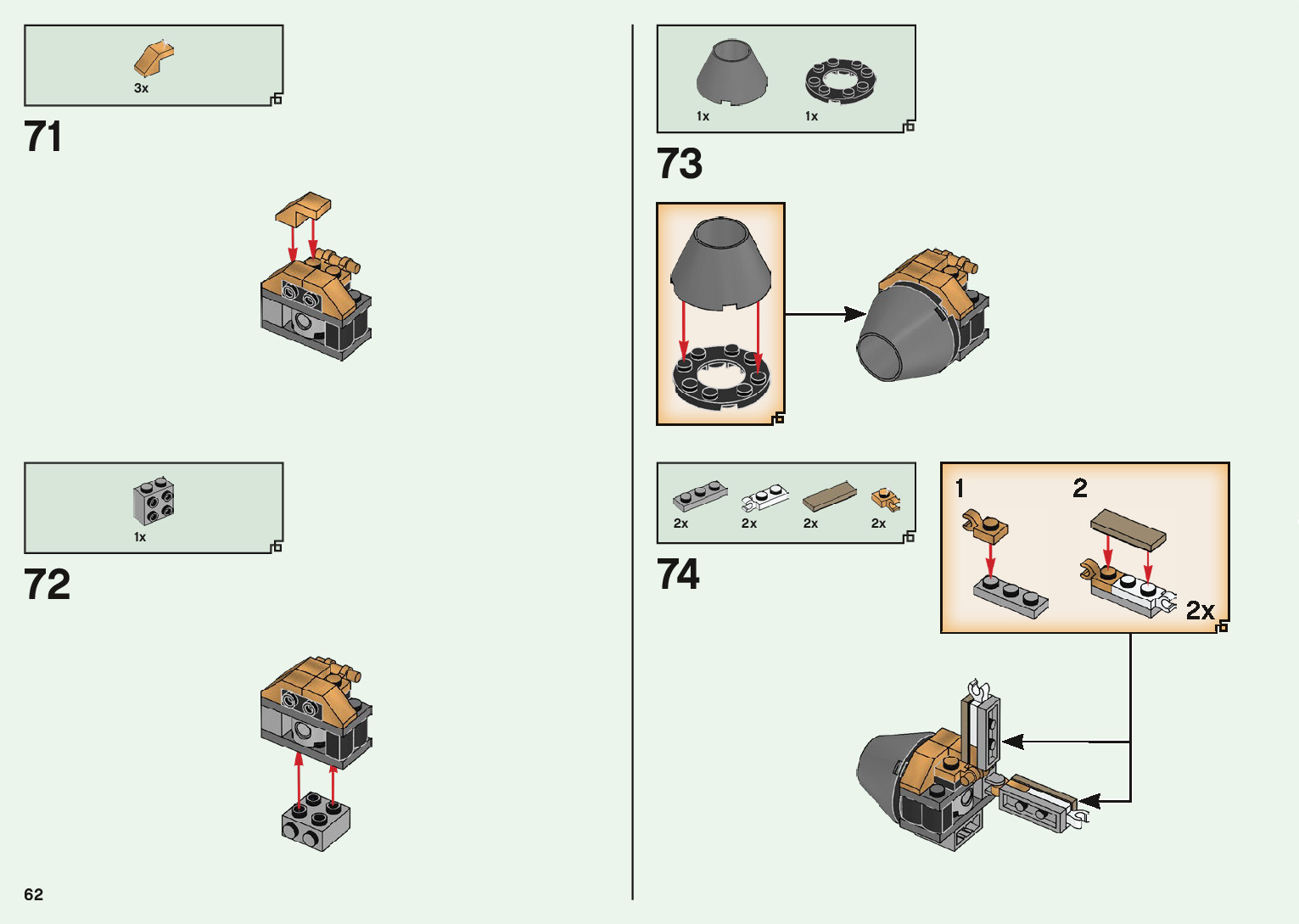 3x

71

1x

72

62

1x 1x

73

2x 2x 2x 2x

74

1 2

2x