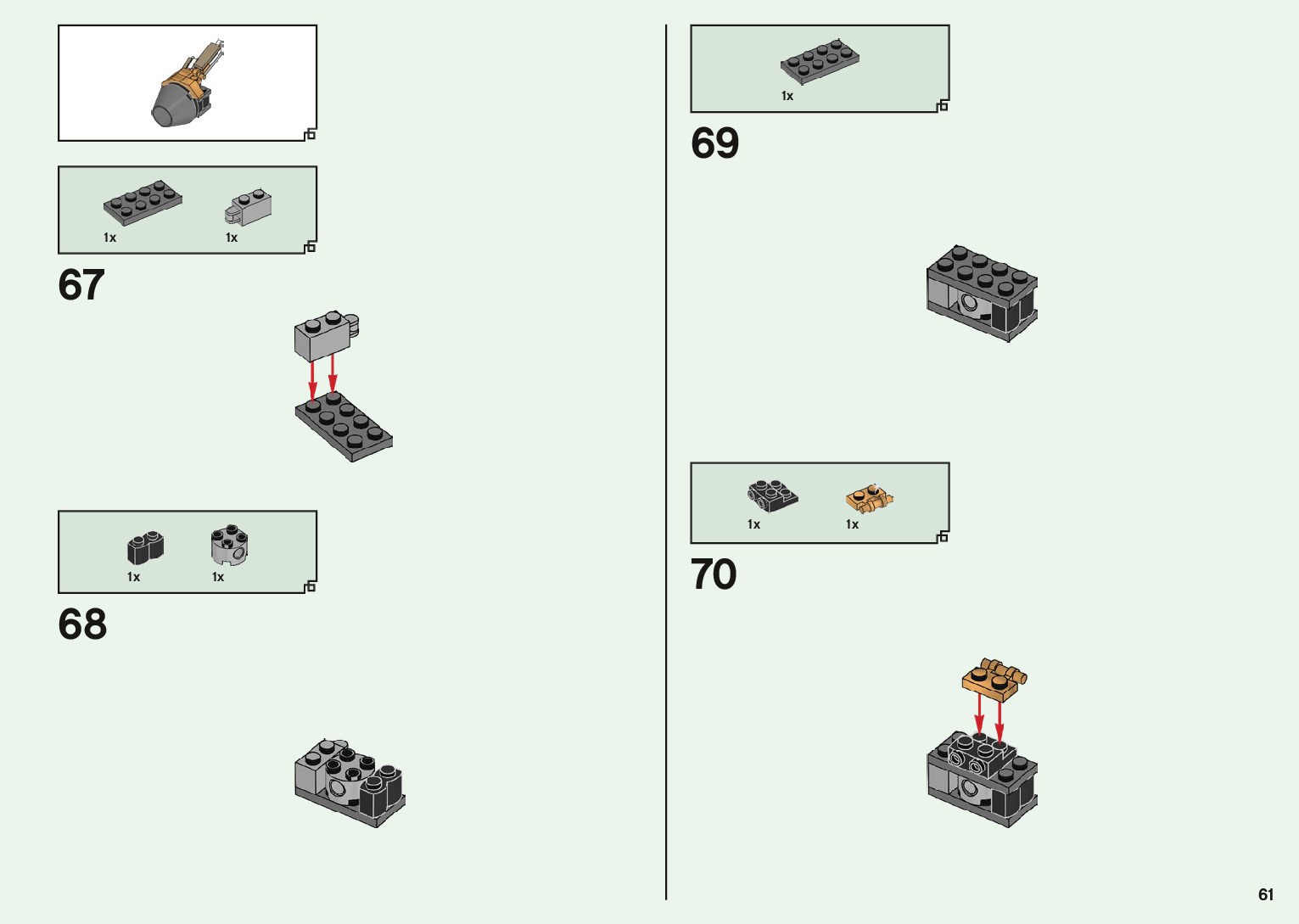 1x 1x

67

1x 1x

68

1x

69

1x 1x

70

61