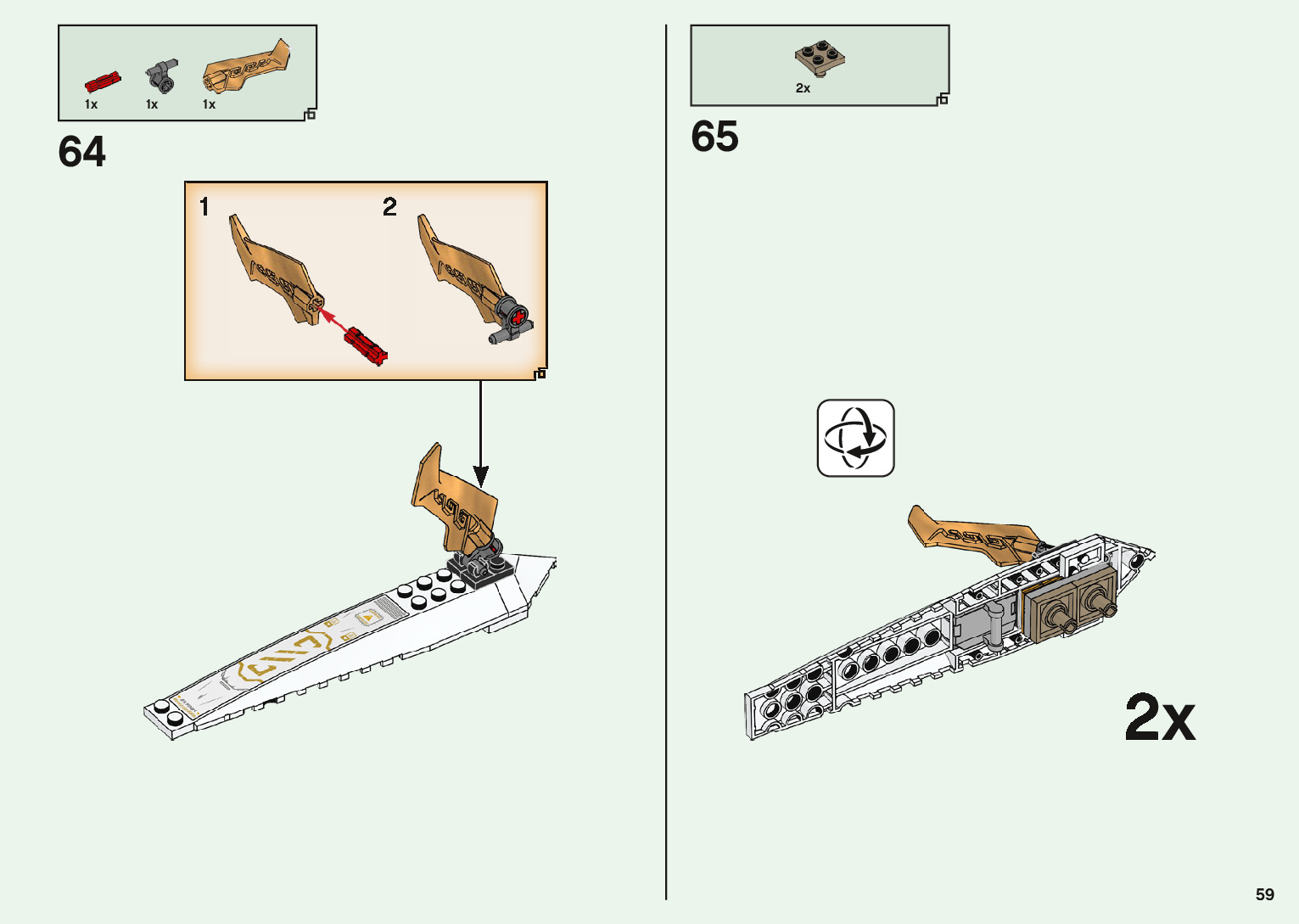 1x 1x 1x

64

1

2

2x

65

2x

59