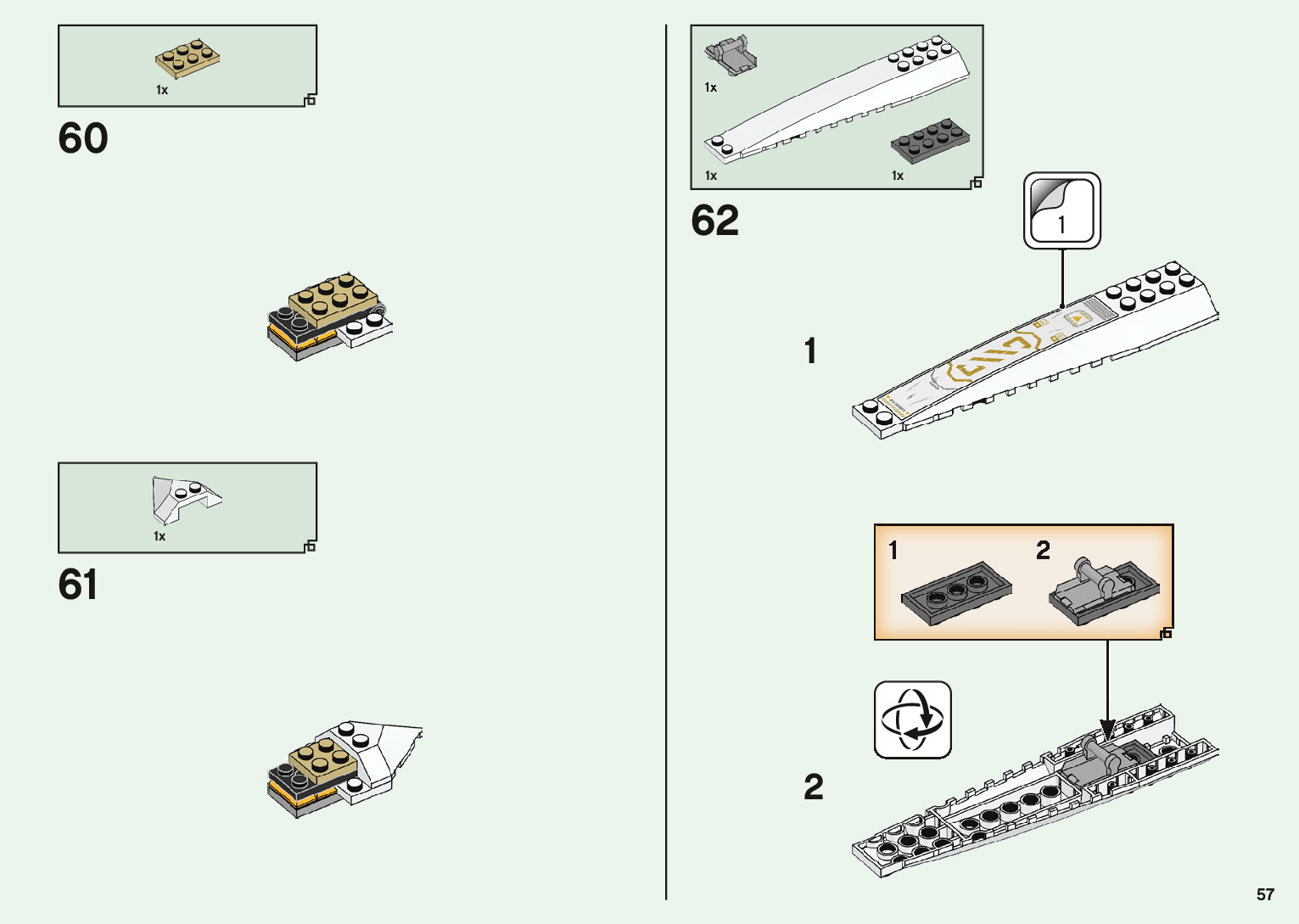 1x

60

1x

61

1x

1x

1x

62

1

1

1

2

2

57