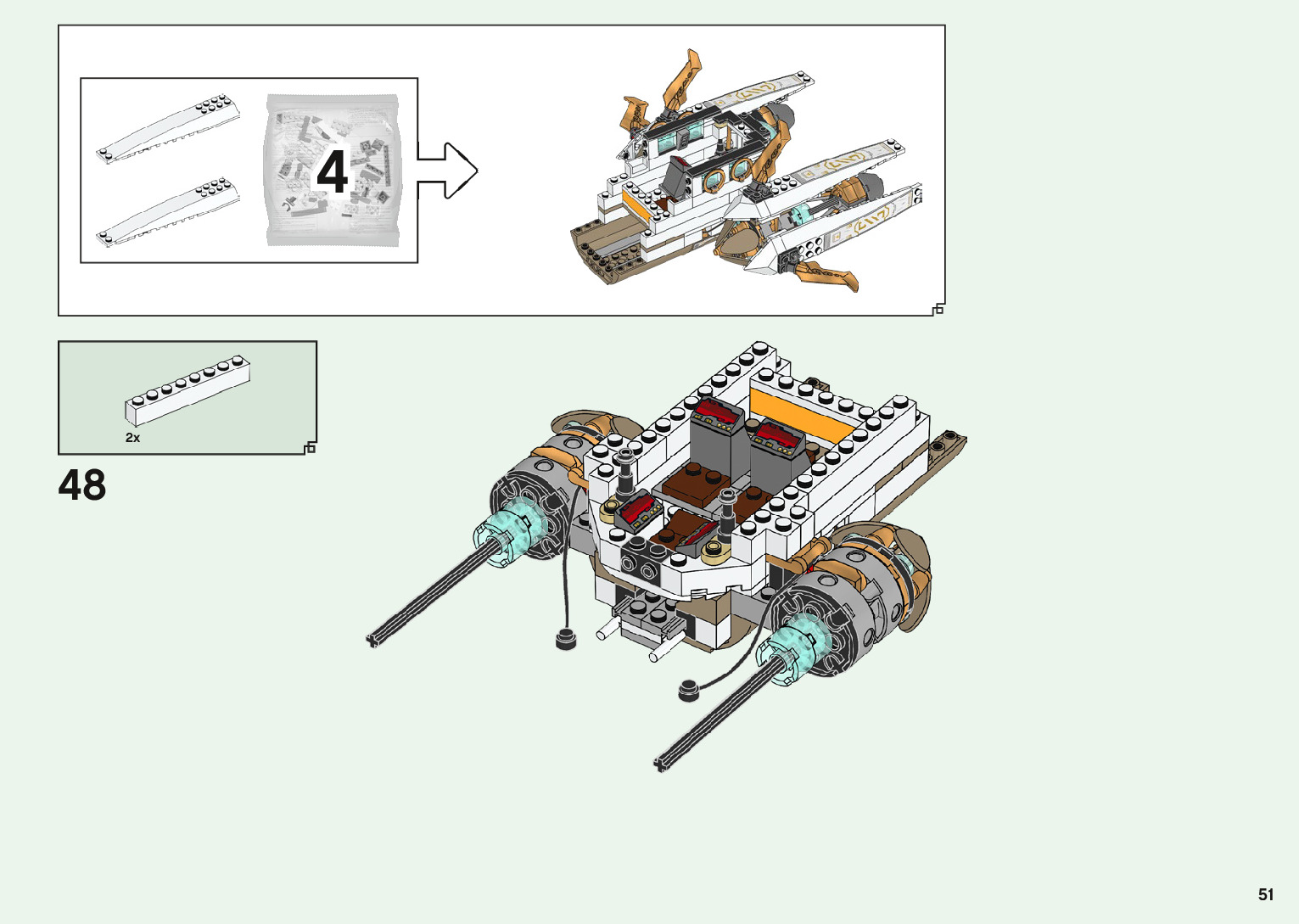 4

2x

48

51