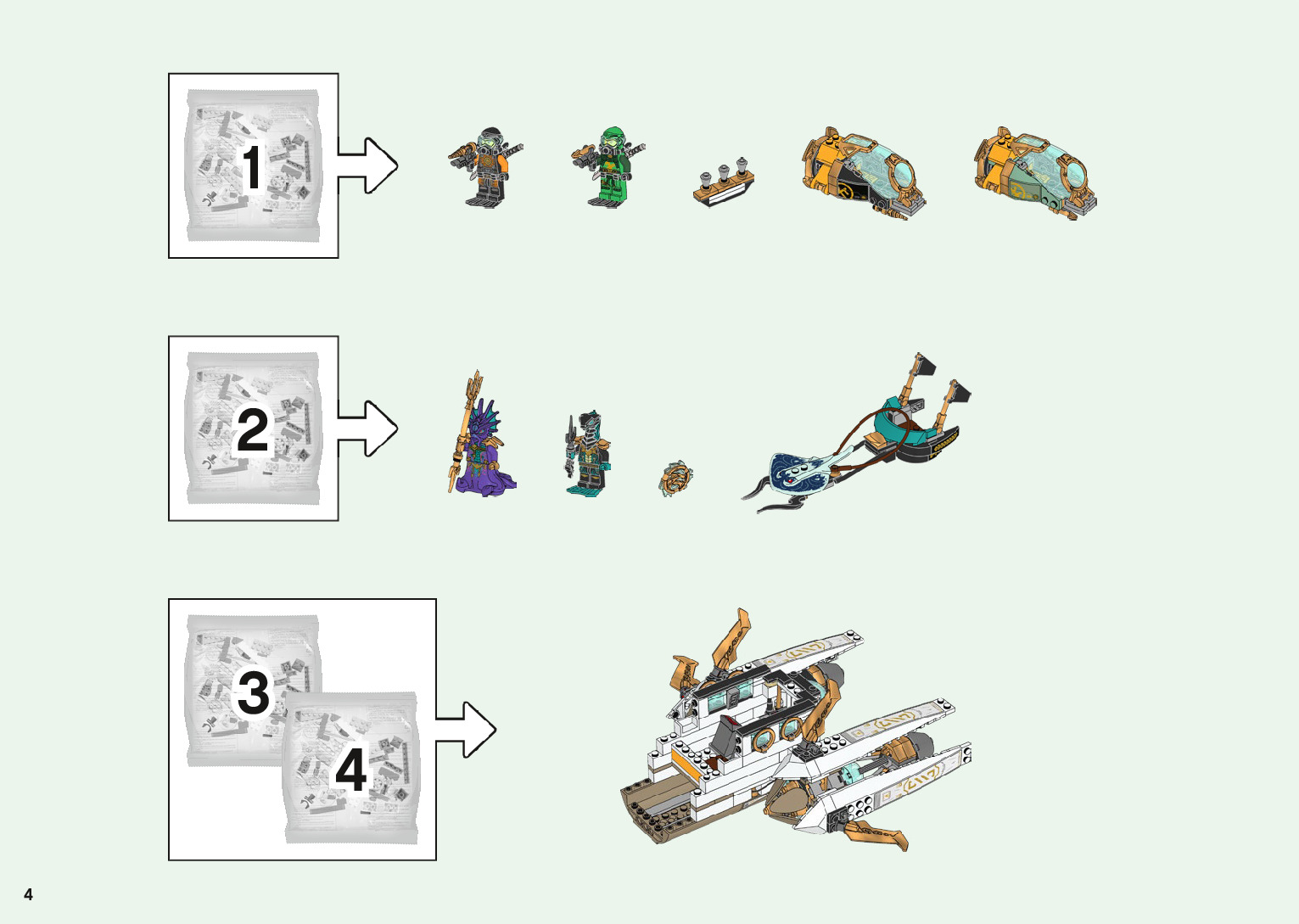 1

2

3

4

4