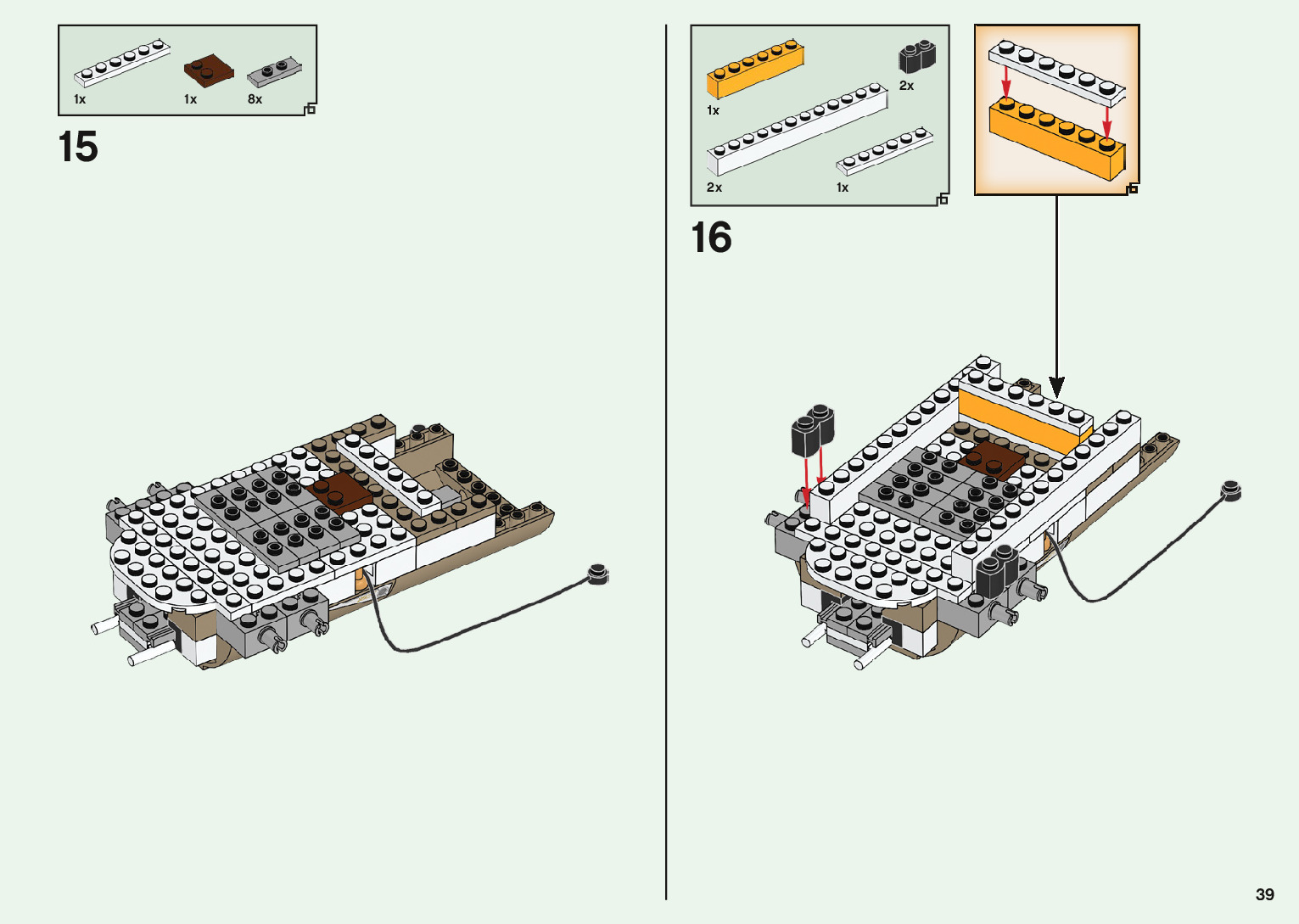 1x 1x 8x

15

1x 2x

2x 1x

16

39