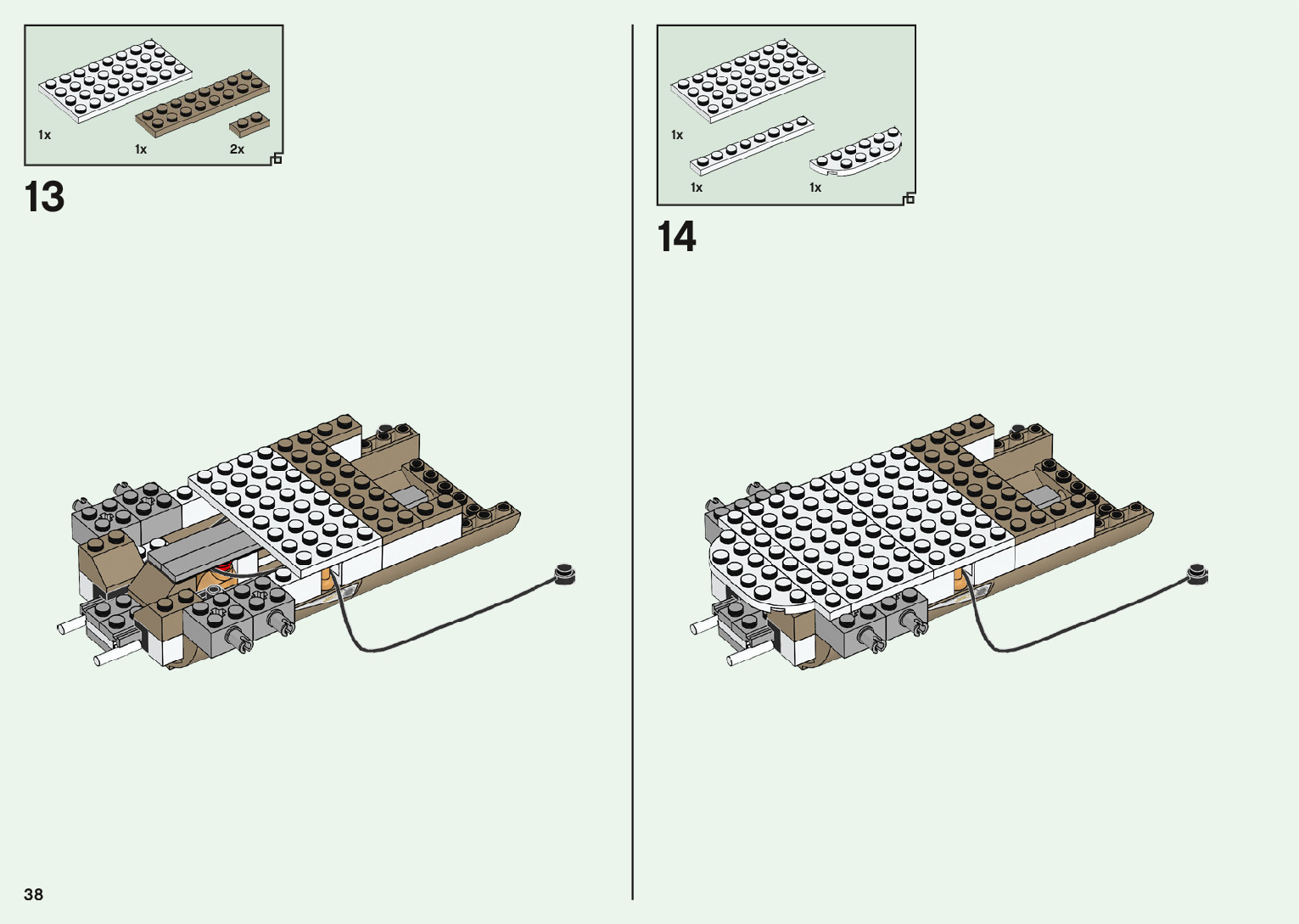 1x
1x
2x

13

1x
1x
1x

14

38