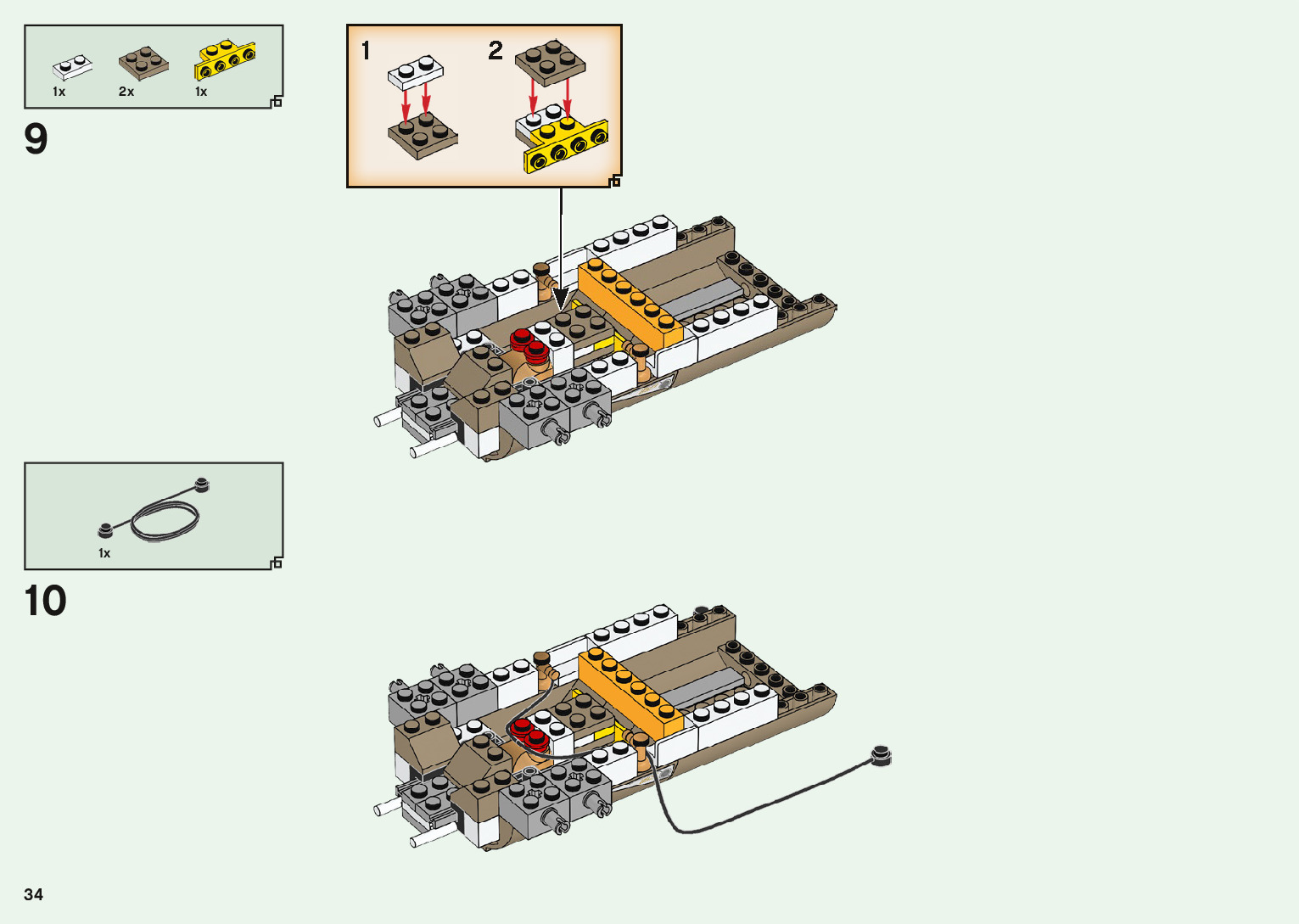 1x 2x 1x

9

1 2

1x

10

34