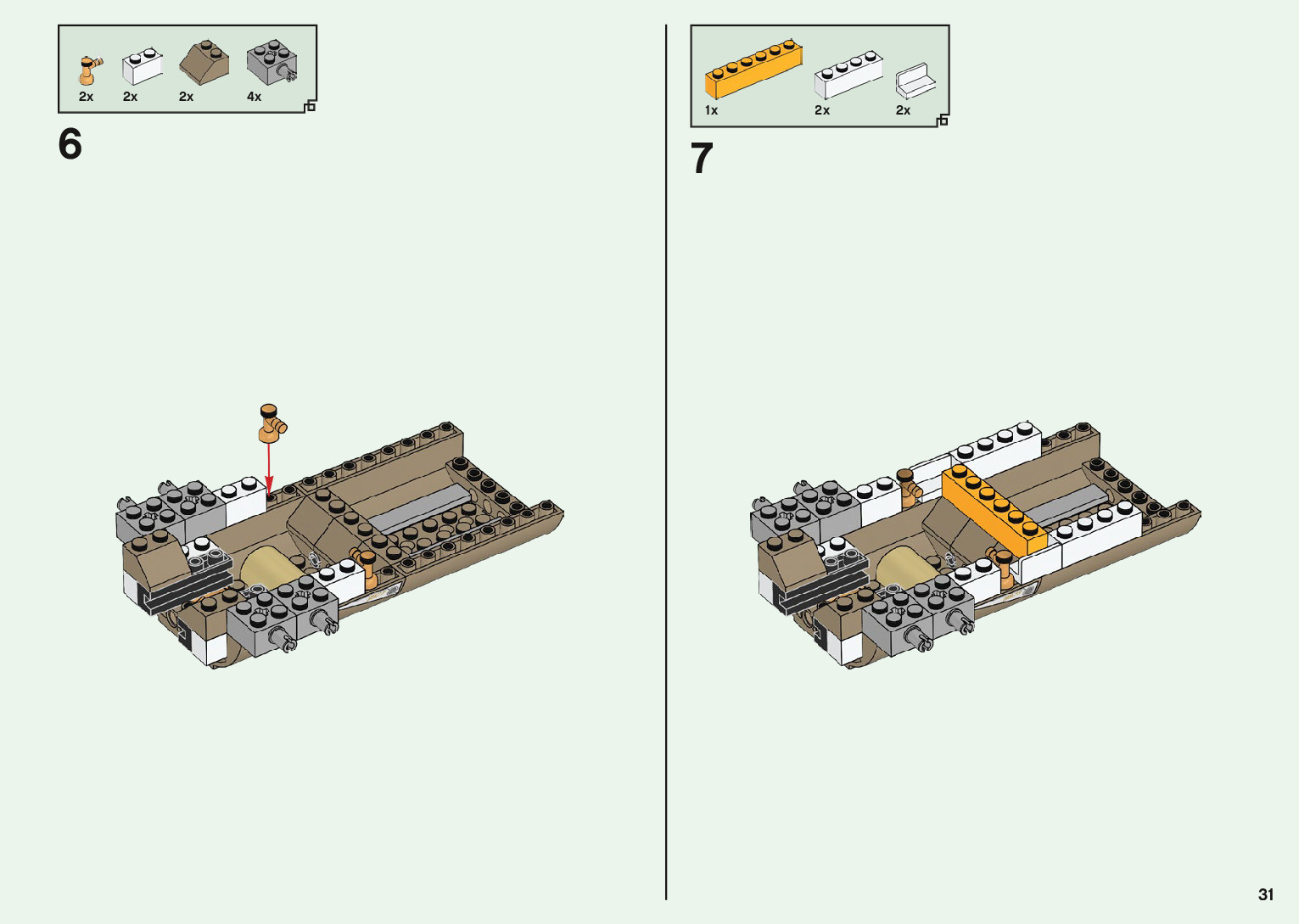 2x 2x 2x 4x

6

1x 2x 2x

7

31