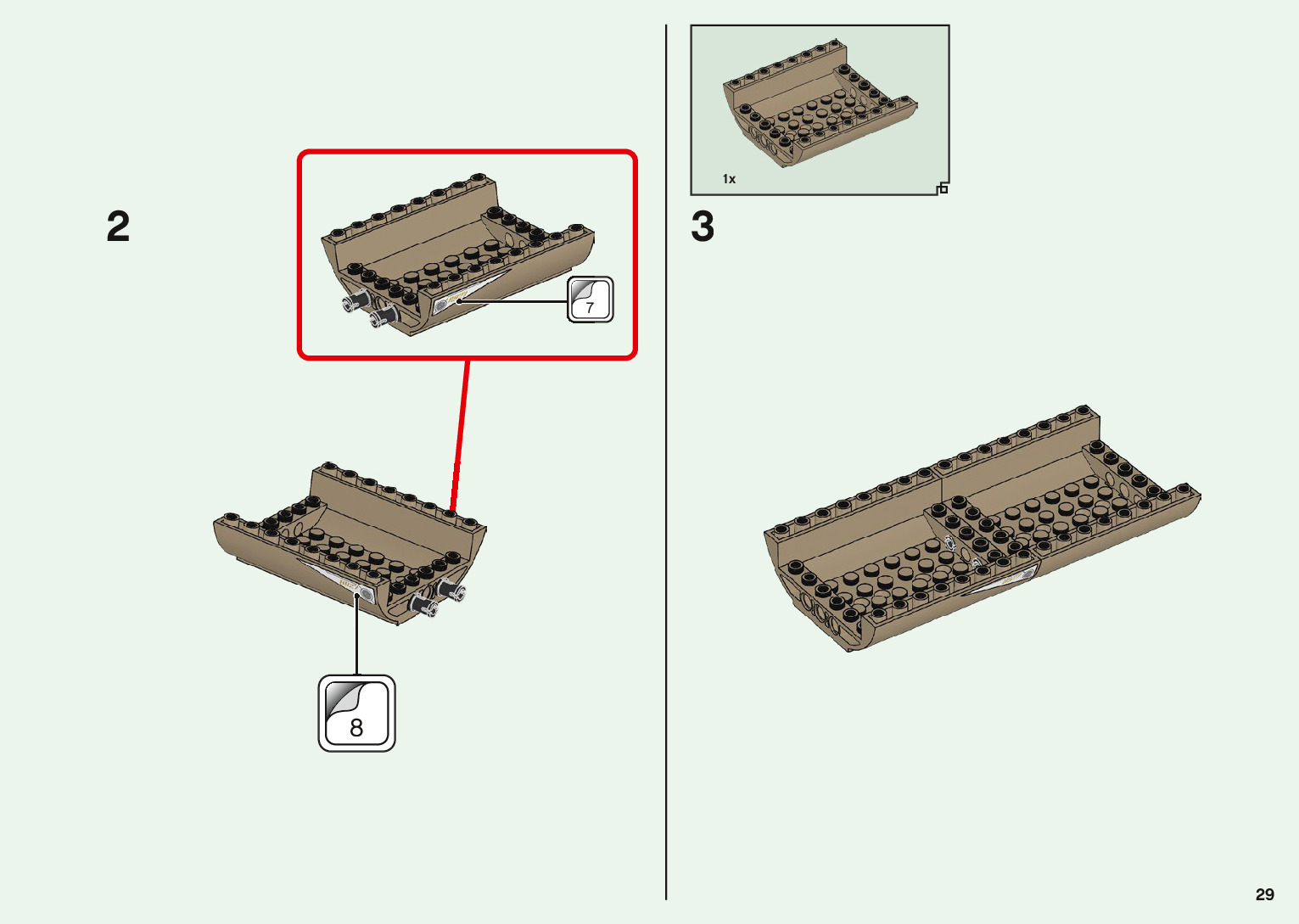 2

7

8

1x

3

29