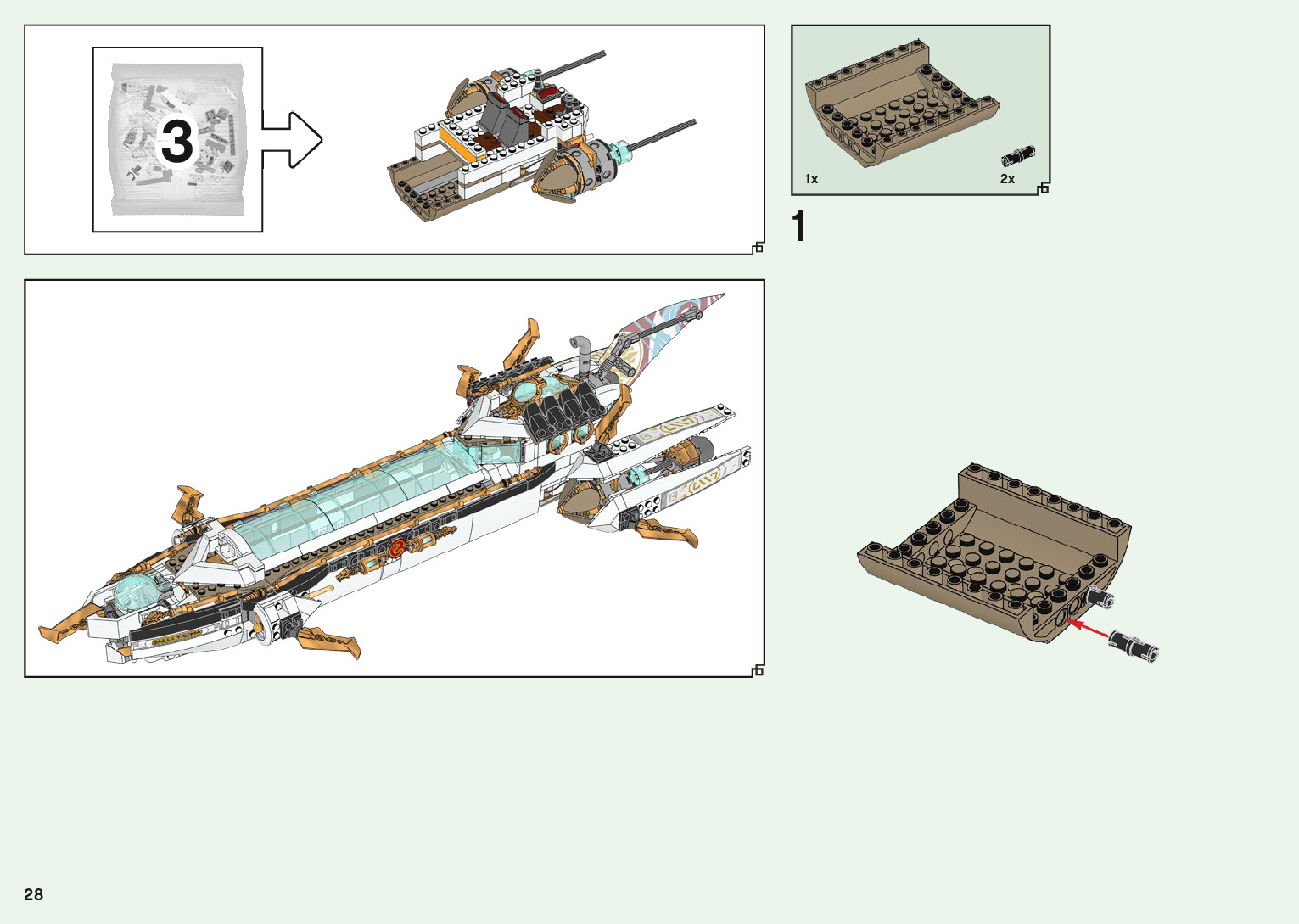 3

1x

2x

1

28