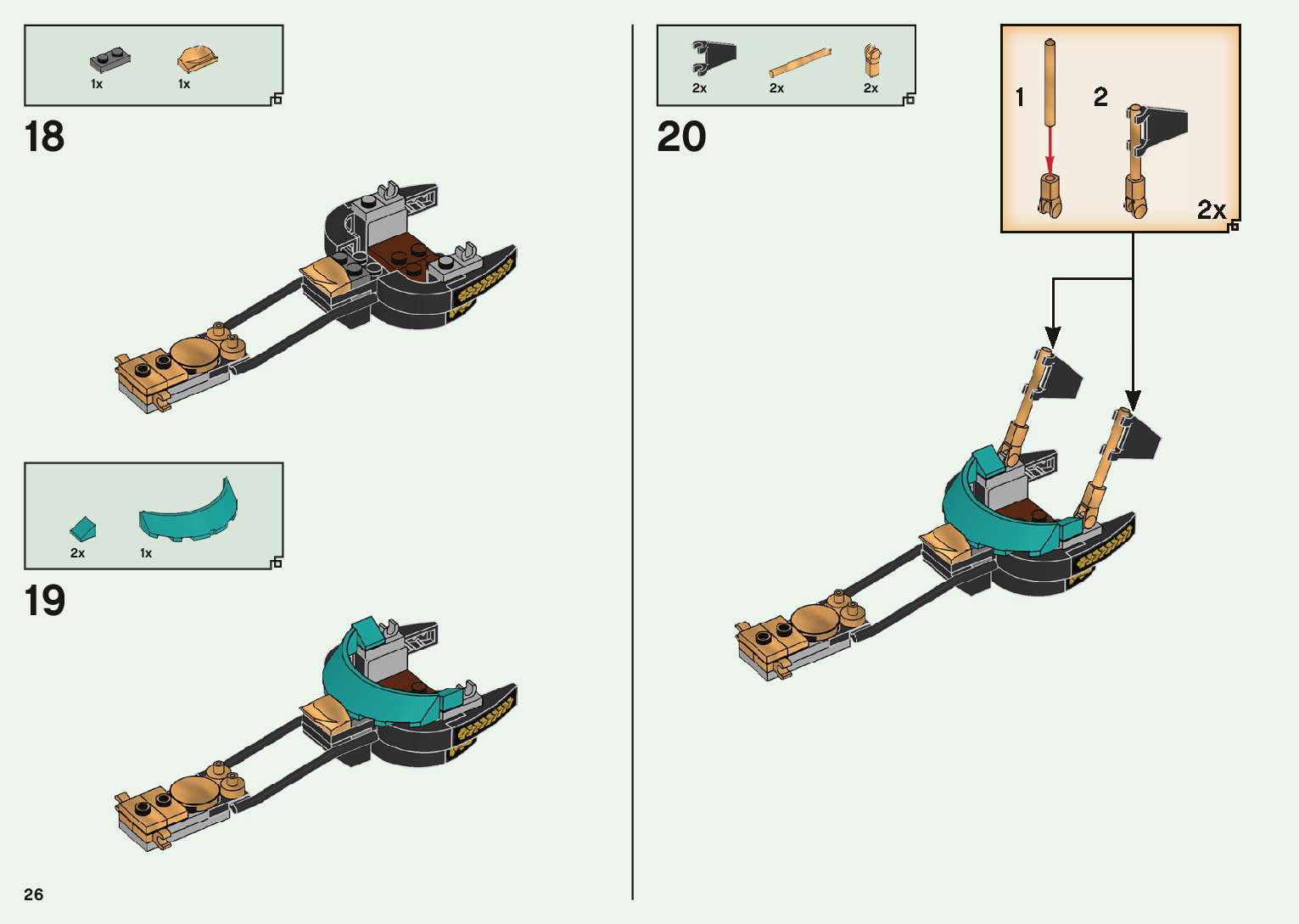 1x 1x

18

2x 1x

19

26

2x 2x 2x

20

1

2

2x