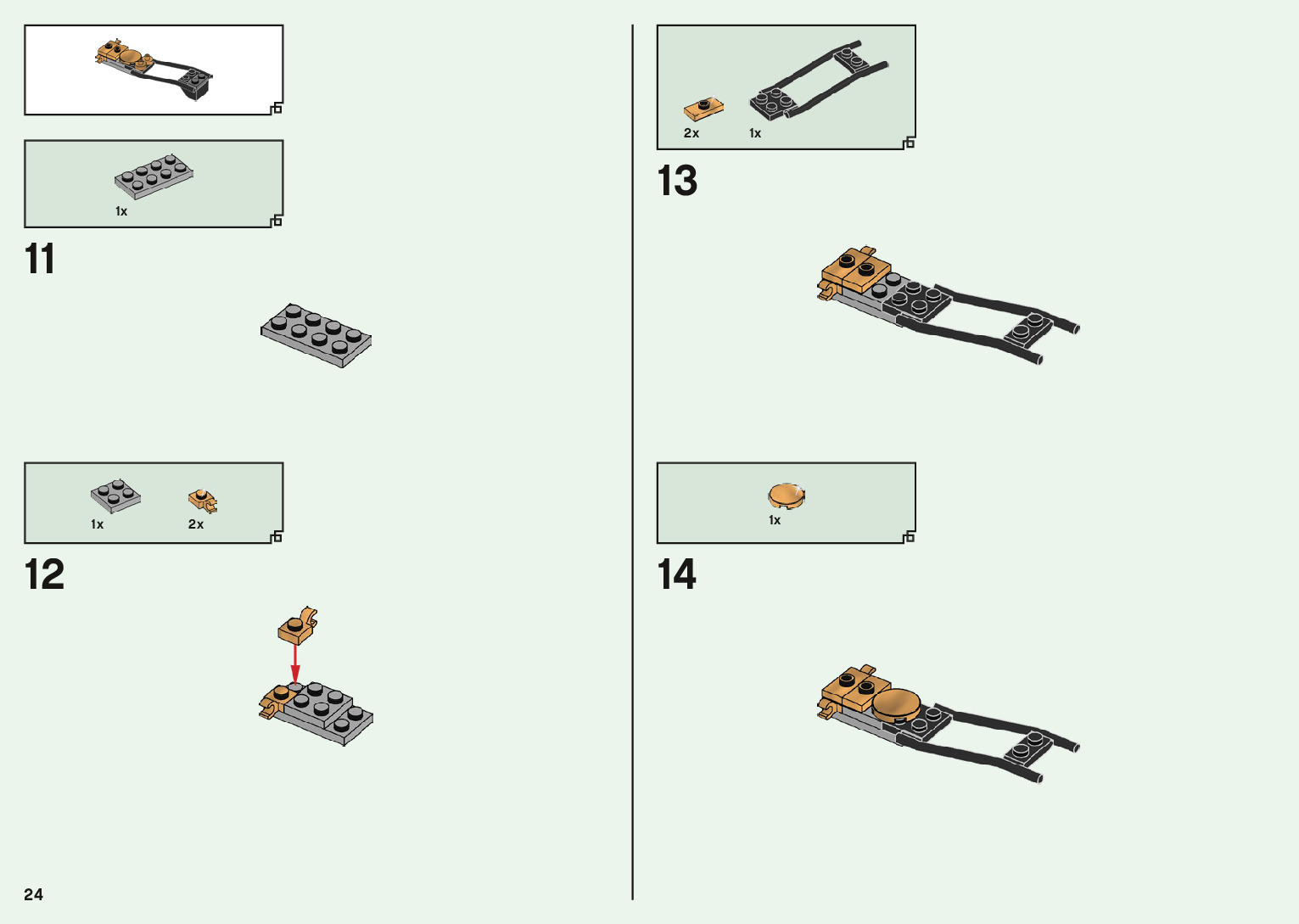 1x

11

1x 2x

12

24

2x 1x

13

1x

14