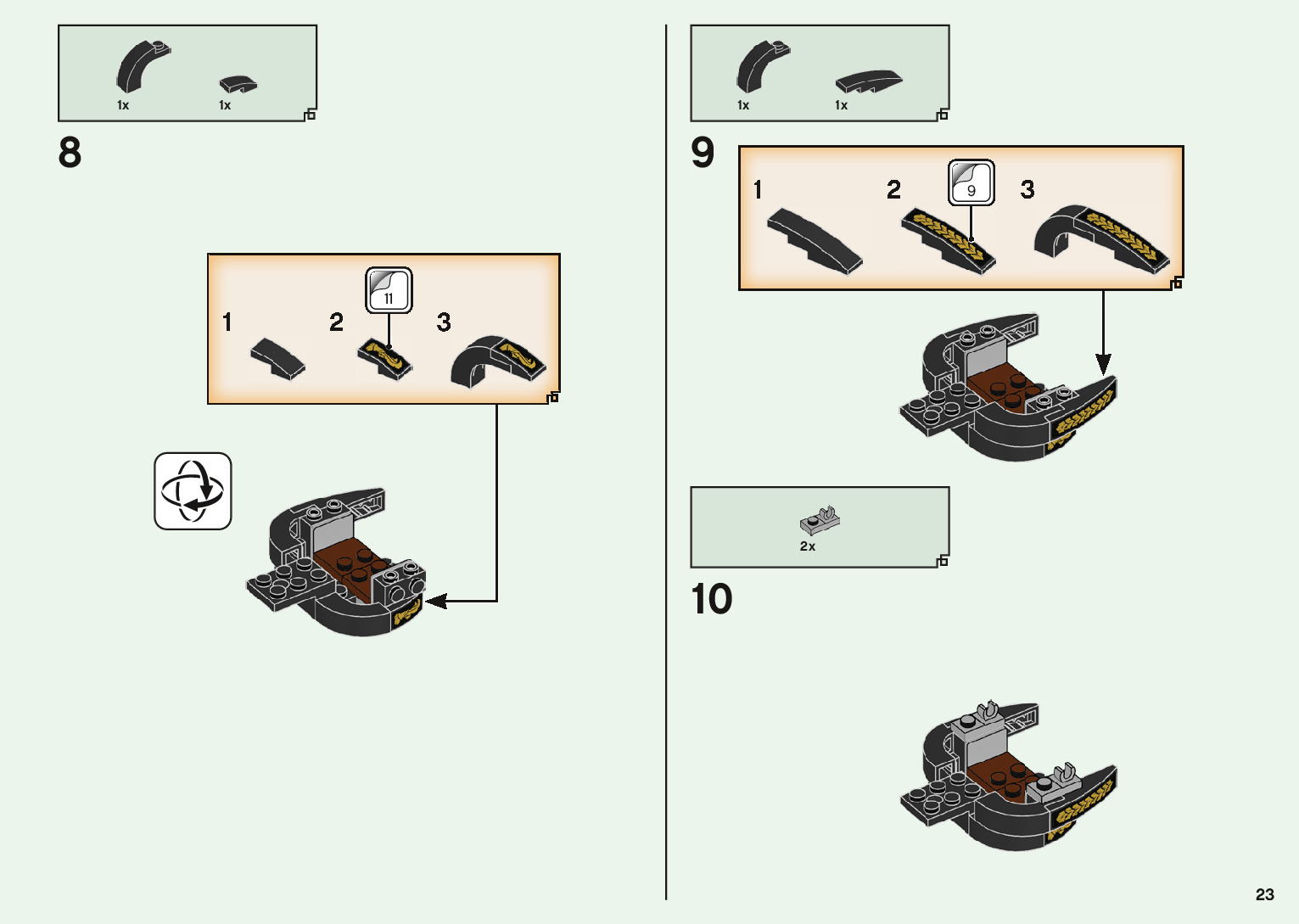 1x 1x

8

1 2 11 3

1x 1x

9

1 2 9 3

2x

10

23