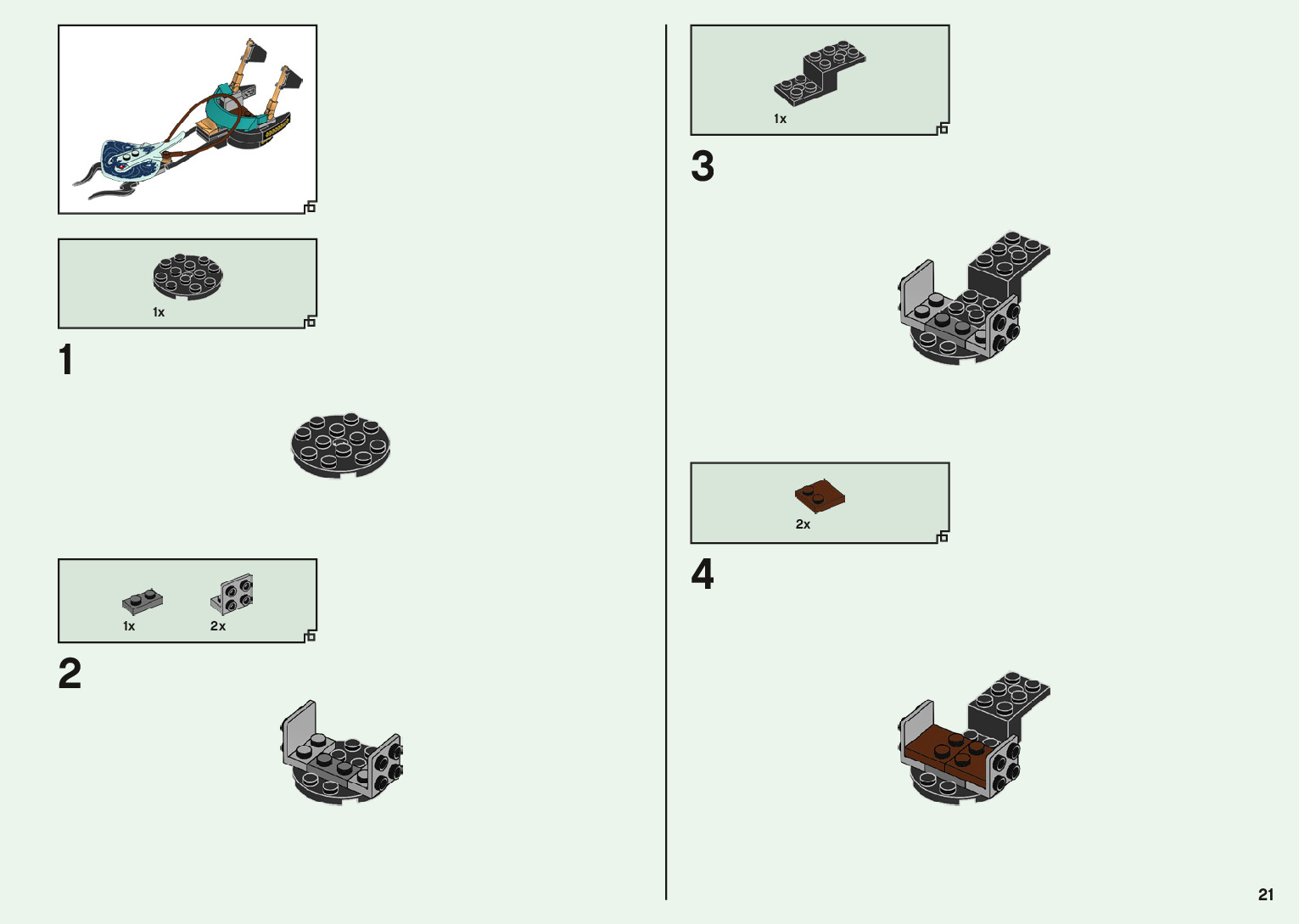 1x

1

1x
2x

2

1x

3

2x

4

21