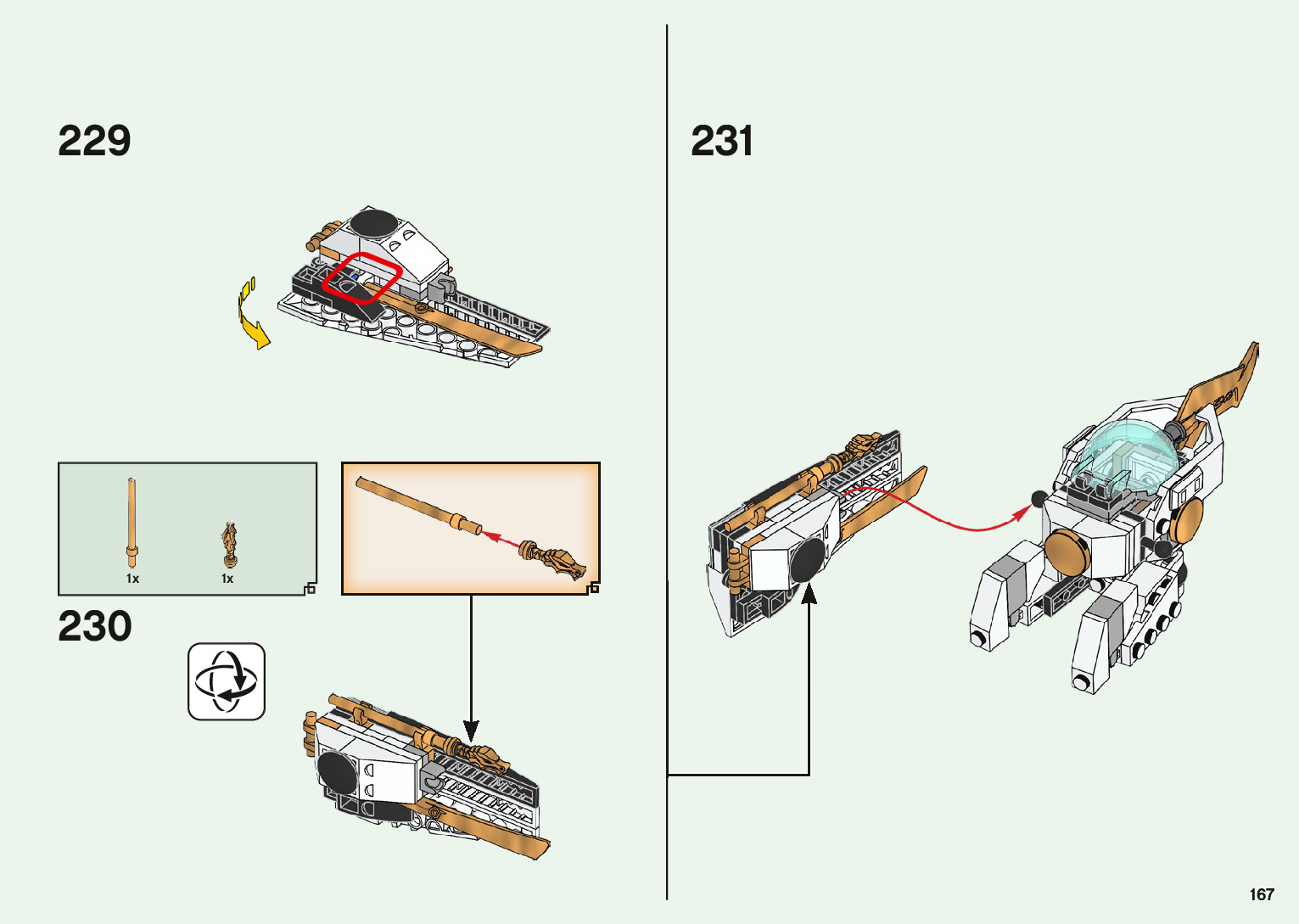 229

1x

1x

230

231

167