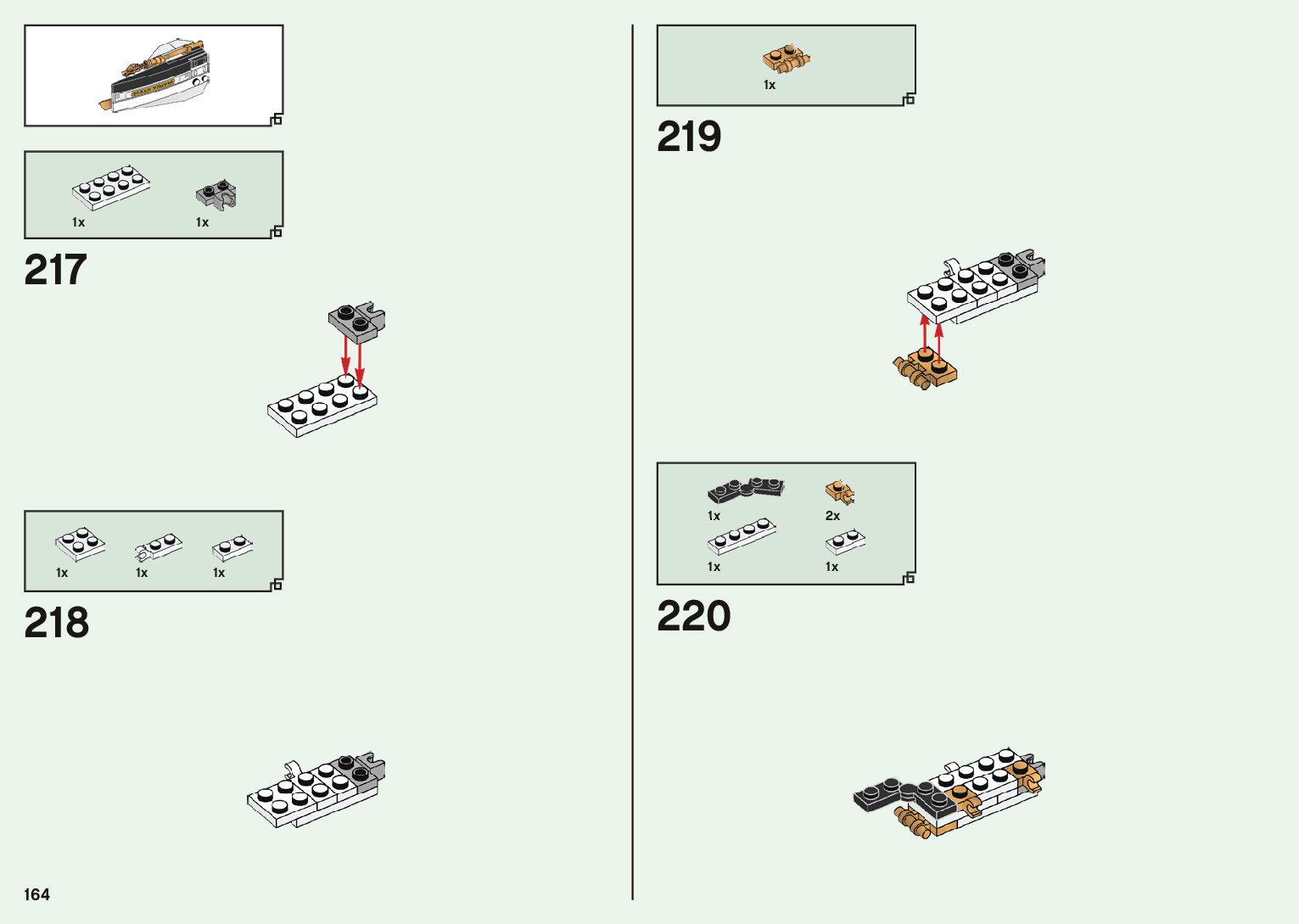 1x
1x

217

1x
1x
1x

218

164

1x

219

1x
2x
1x
1x

220