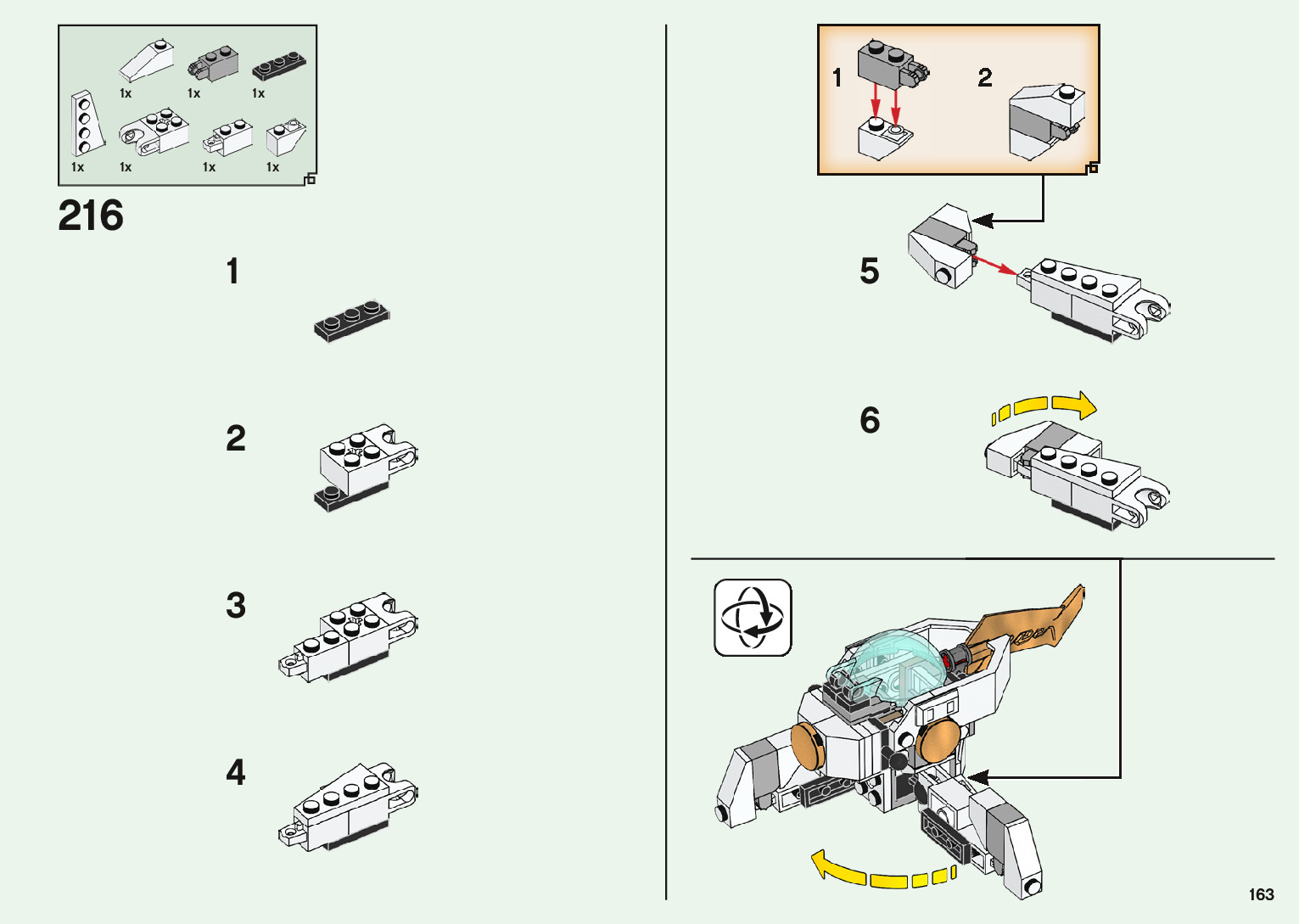 1x 1x 1x
1x 1x 1x 1x

216

1

2

3

4

1 2

5

6

163