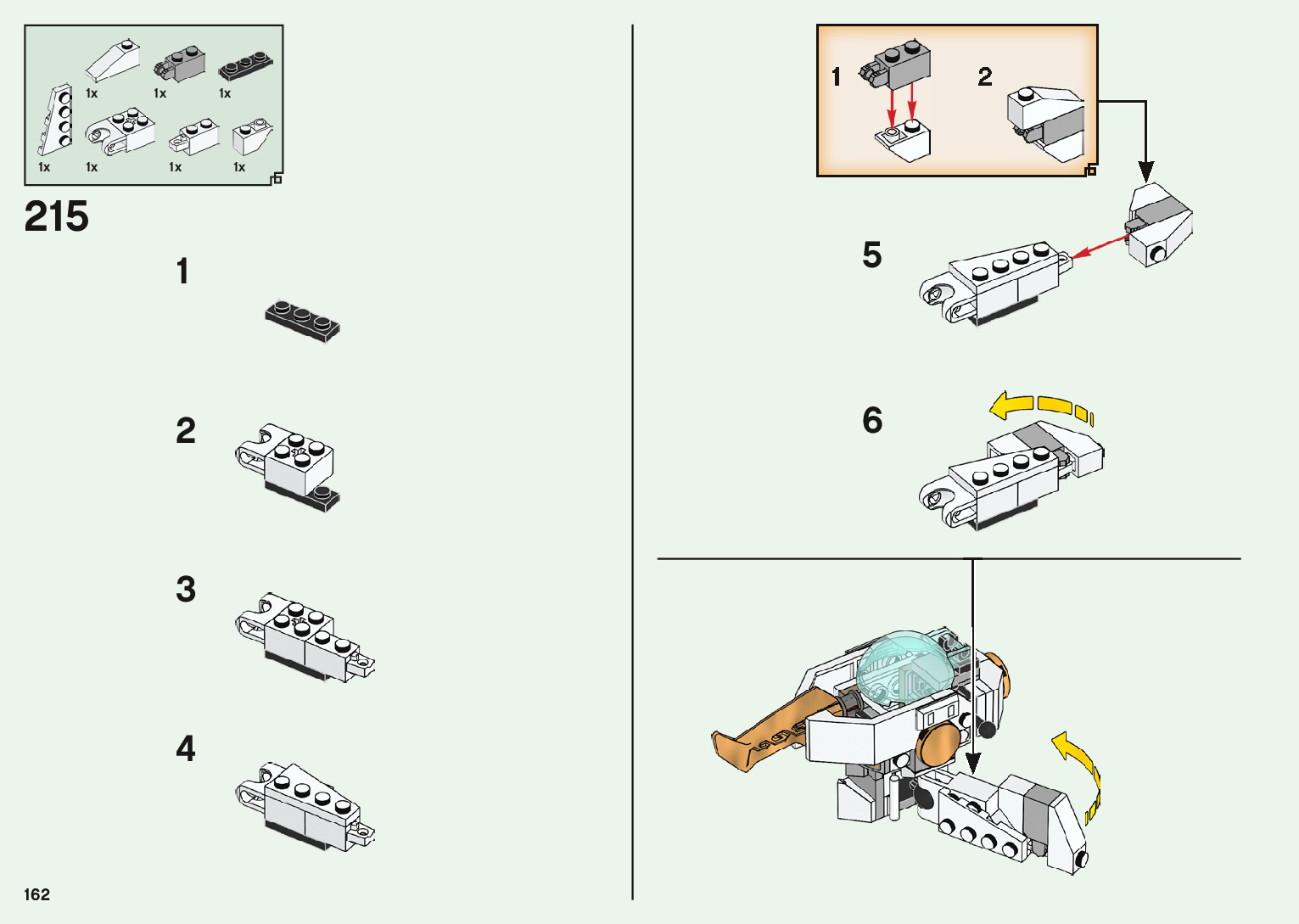 1x
1x
1x
1x
1x
1x
1x

215

1

2

3

4

1

2

5

6

162