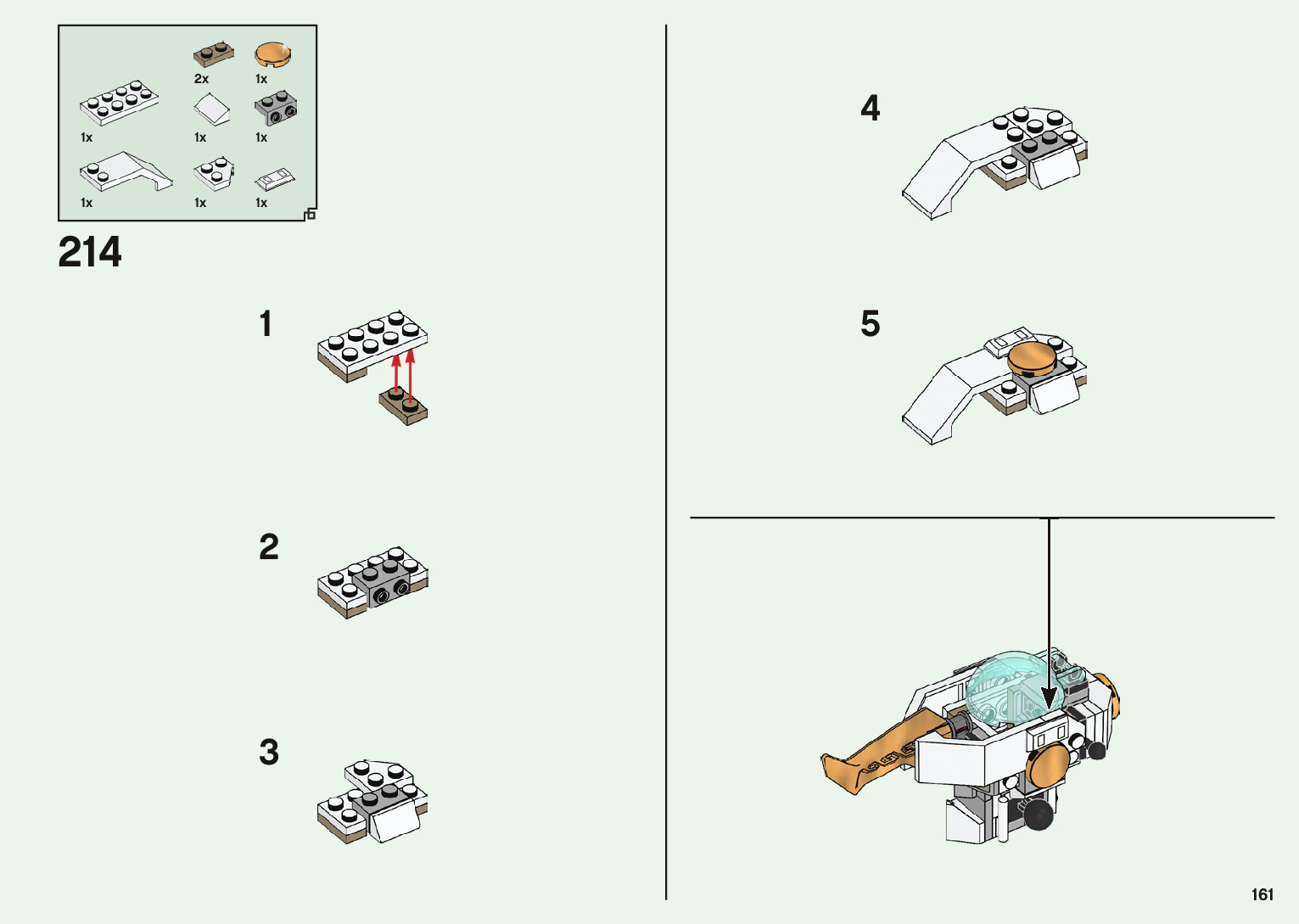 2x
1x
1x
1x
1x
1x
1x
1x

214

1

2

3

4

5

161