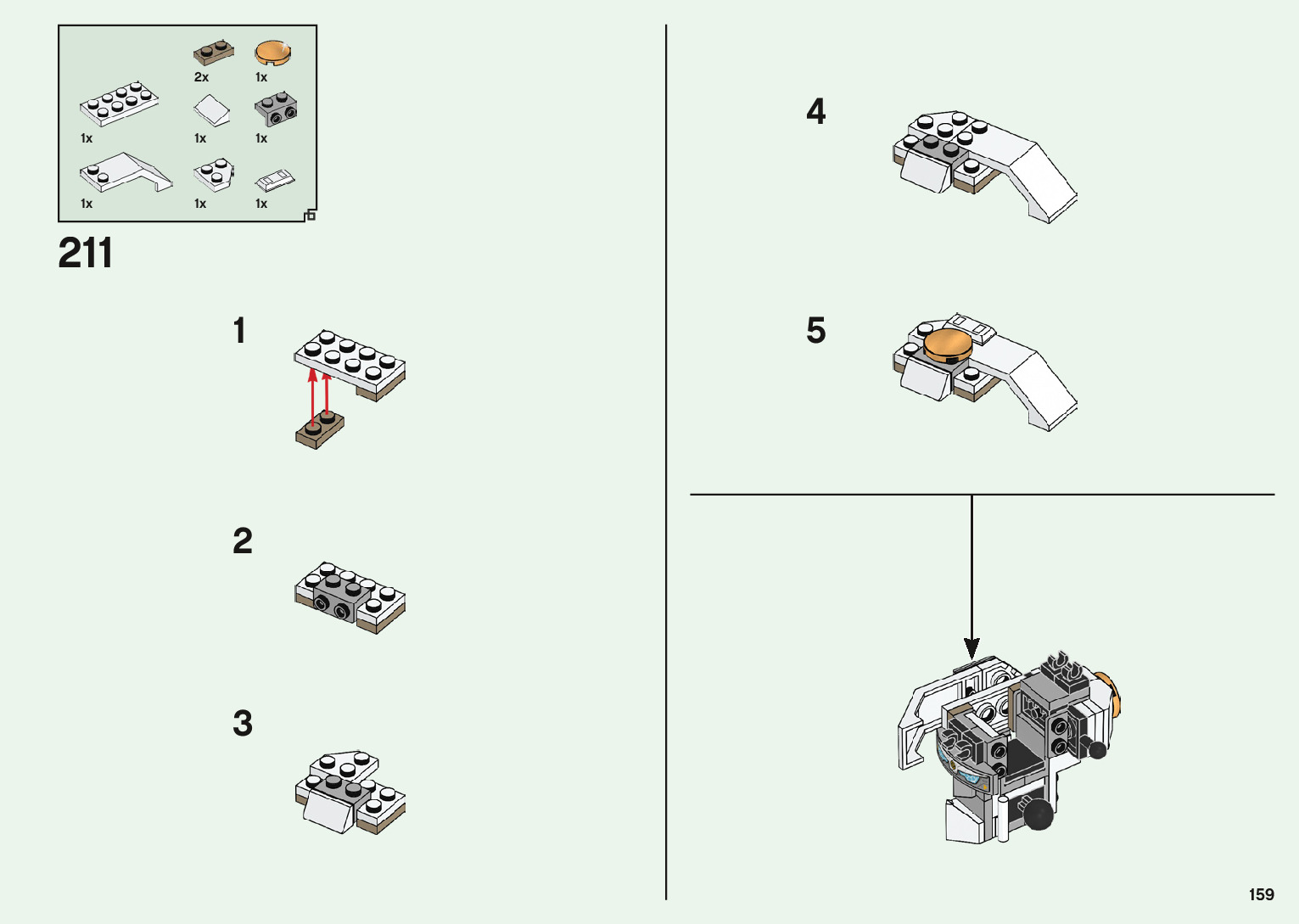 2x
1x
1x
1x
1x
1x
1x
1x

211

1

2

3

4

5

159